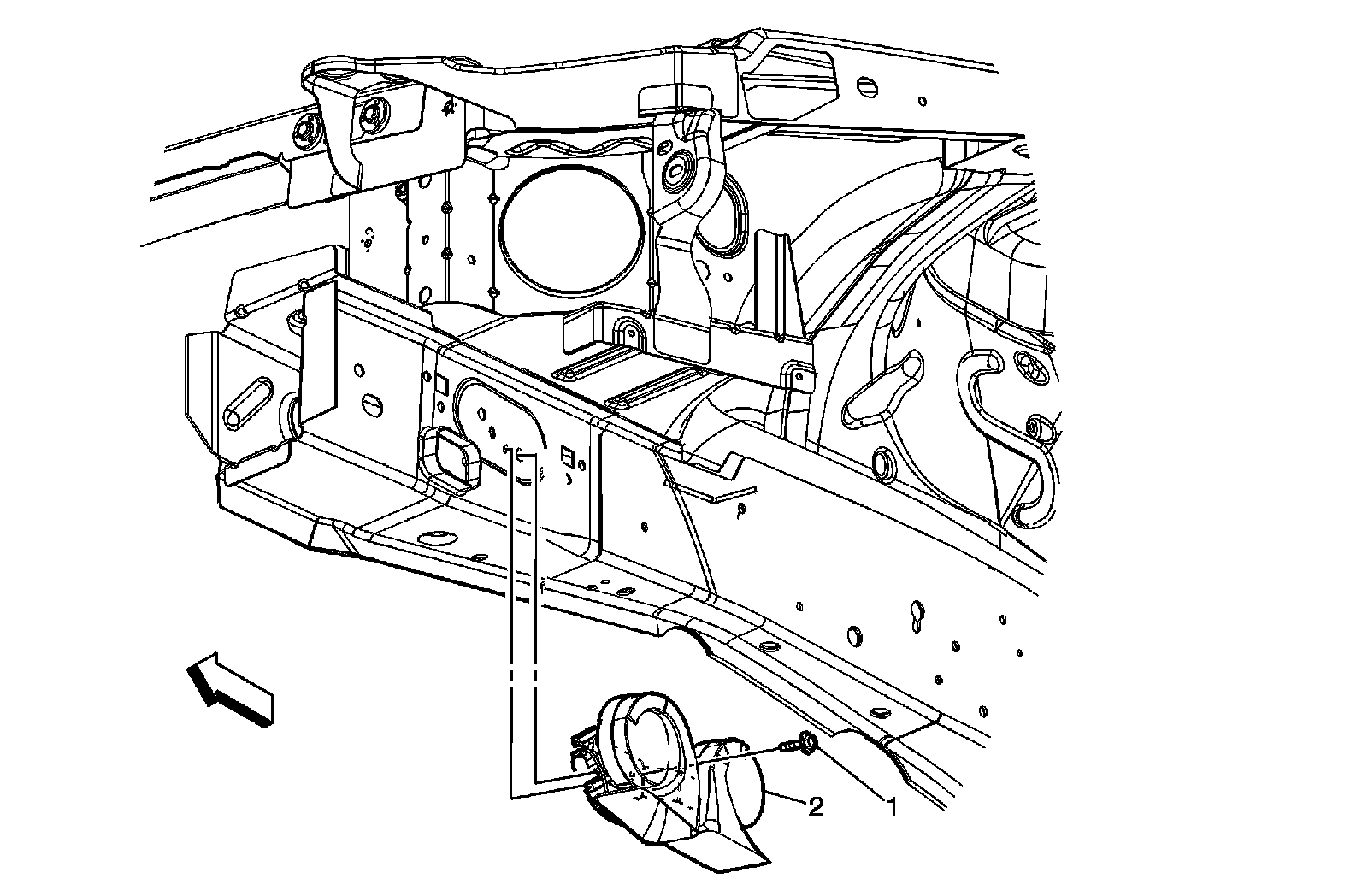 2
1