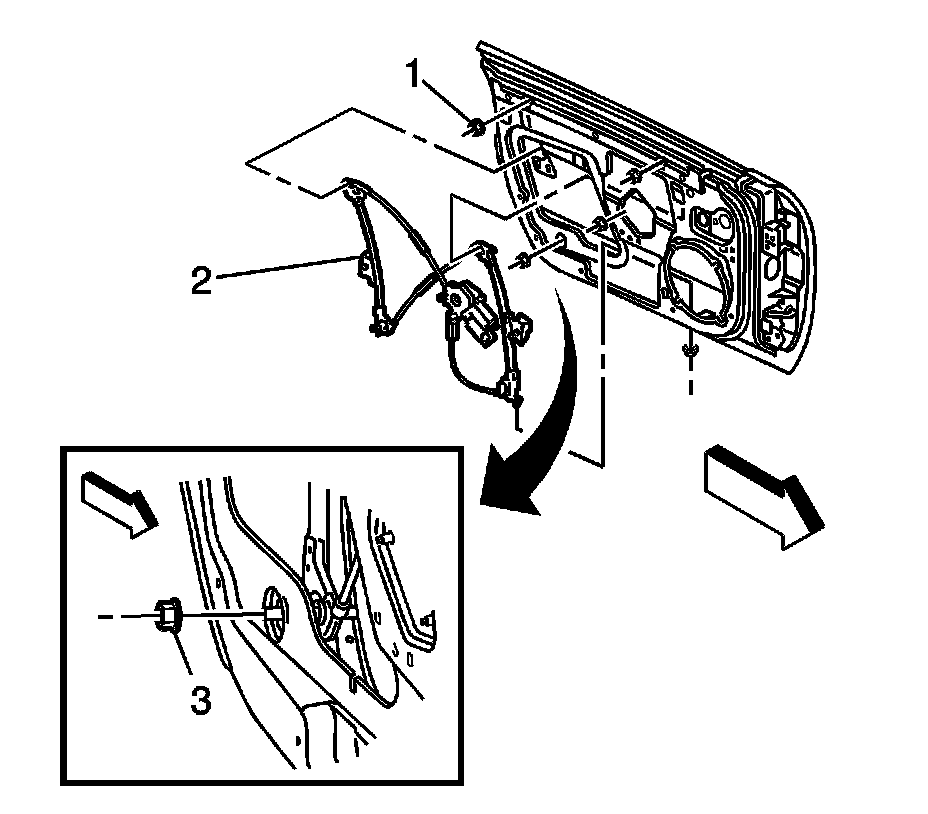 1
2
3