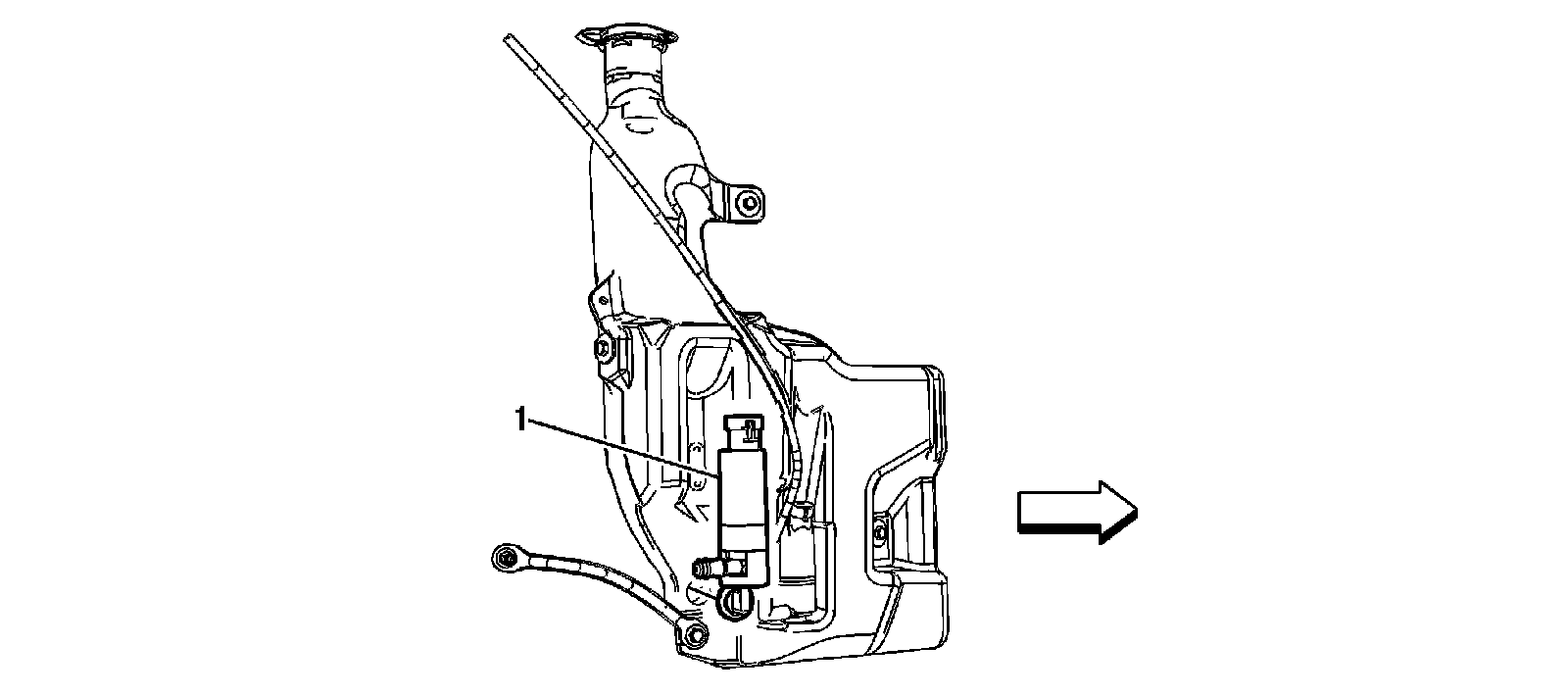 1