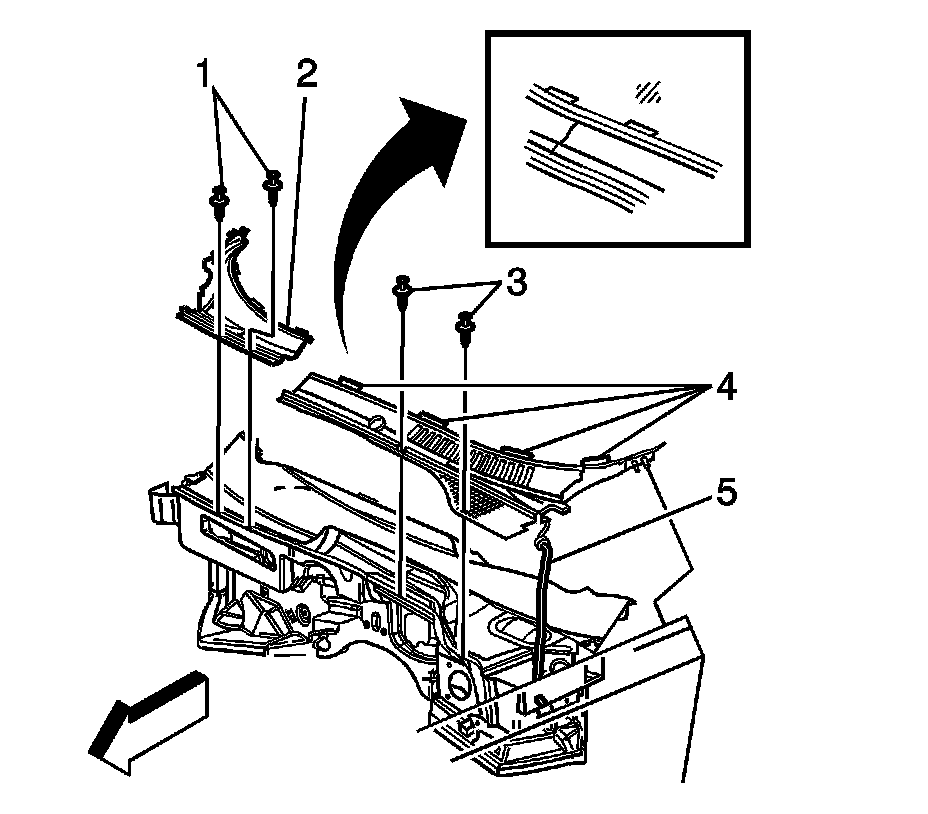 1
2
3
4
5