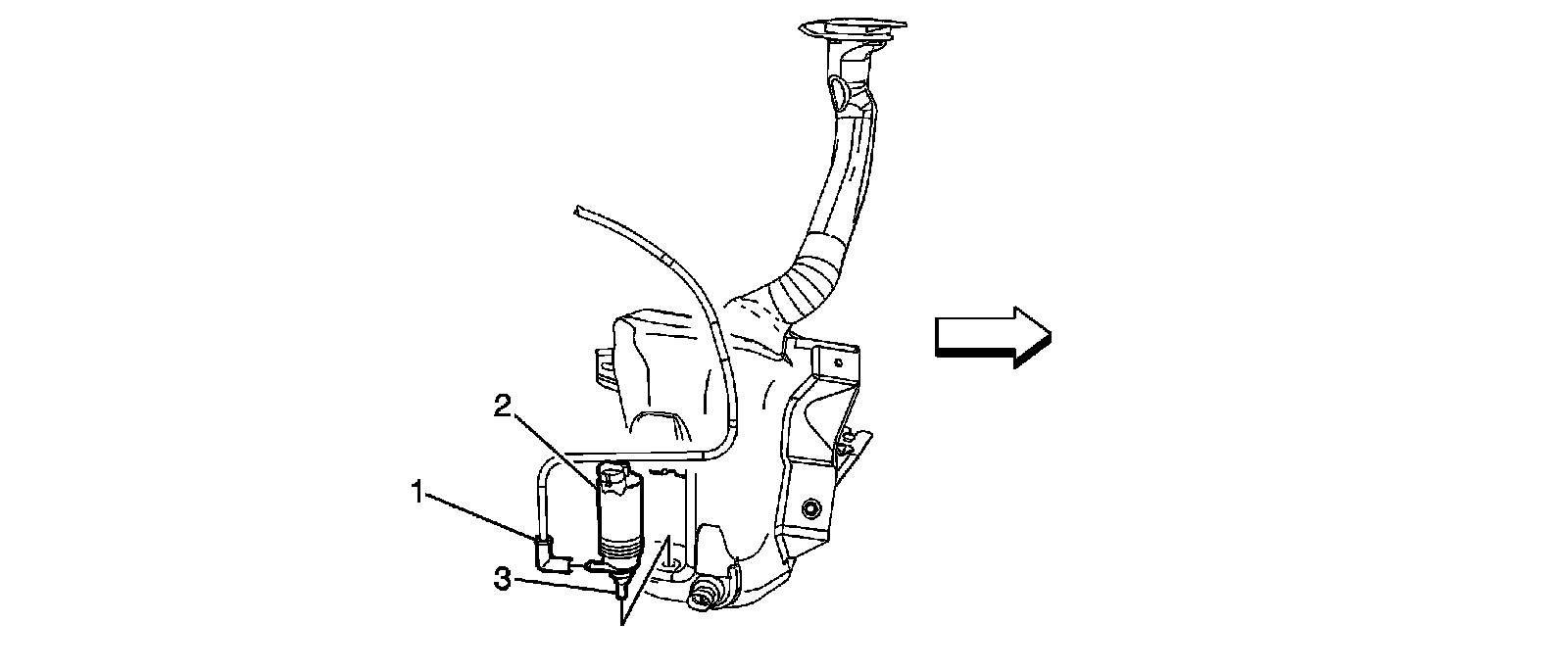 2
1
3