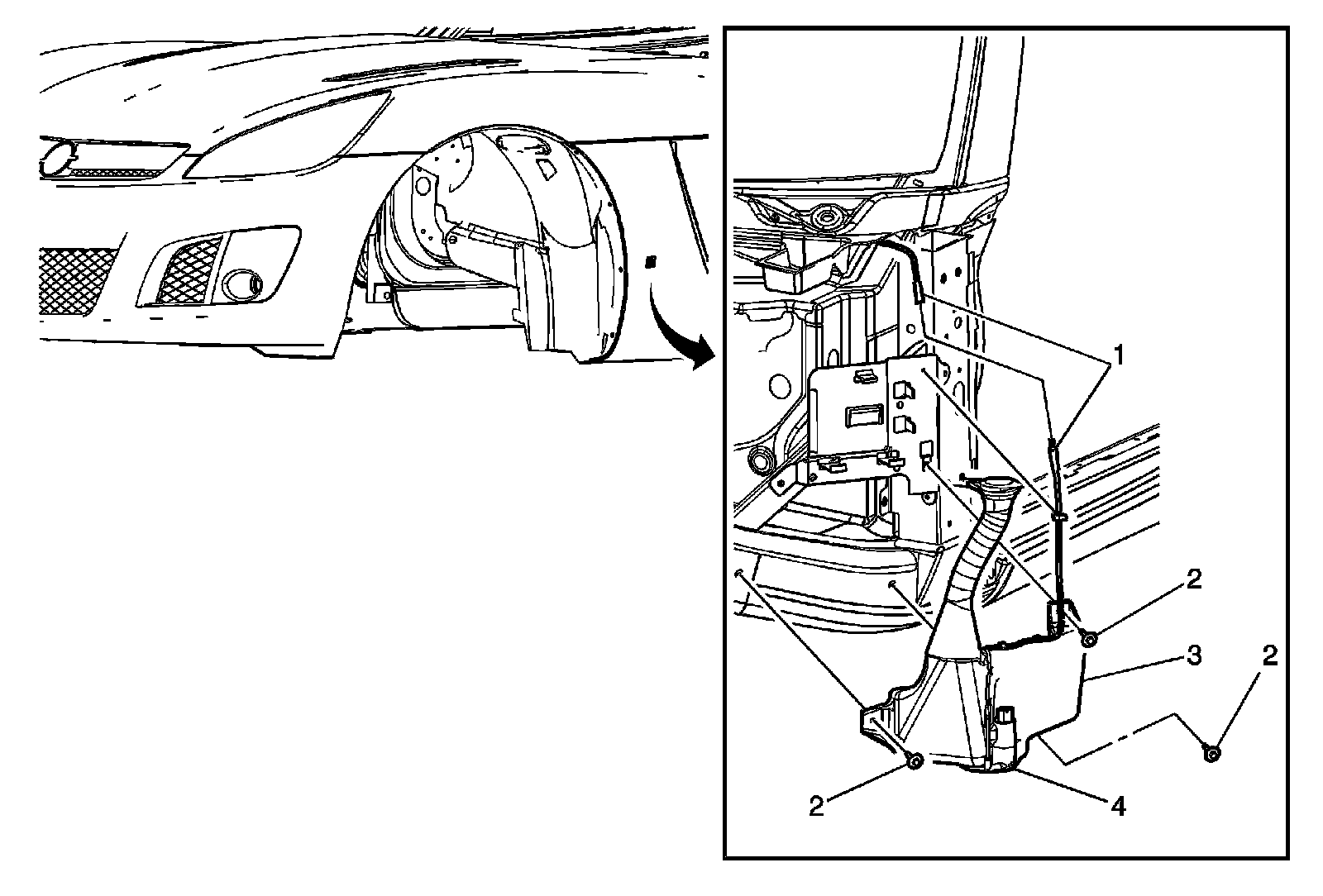 1
2
3
2
2
4