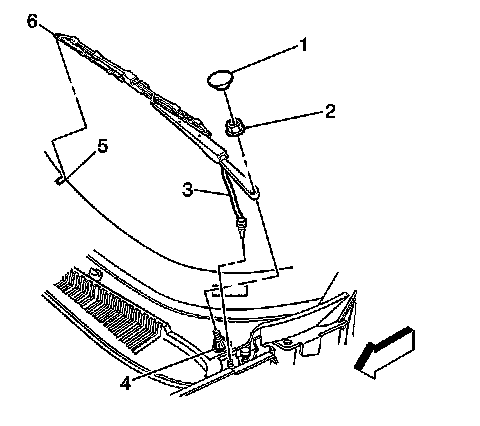 6
1
2
5
3
4