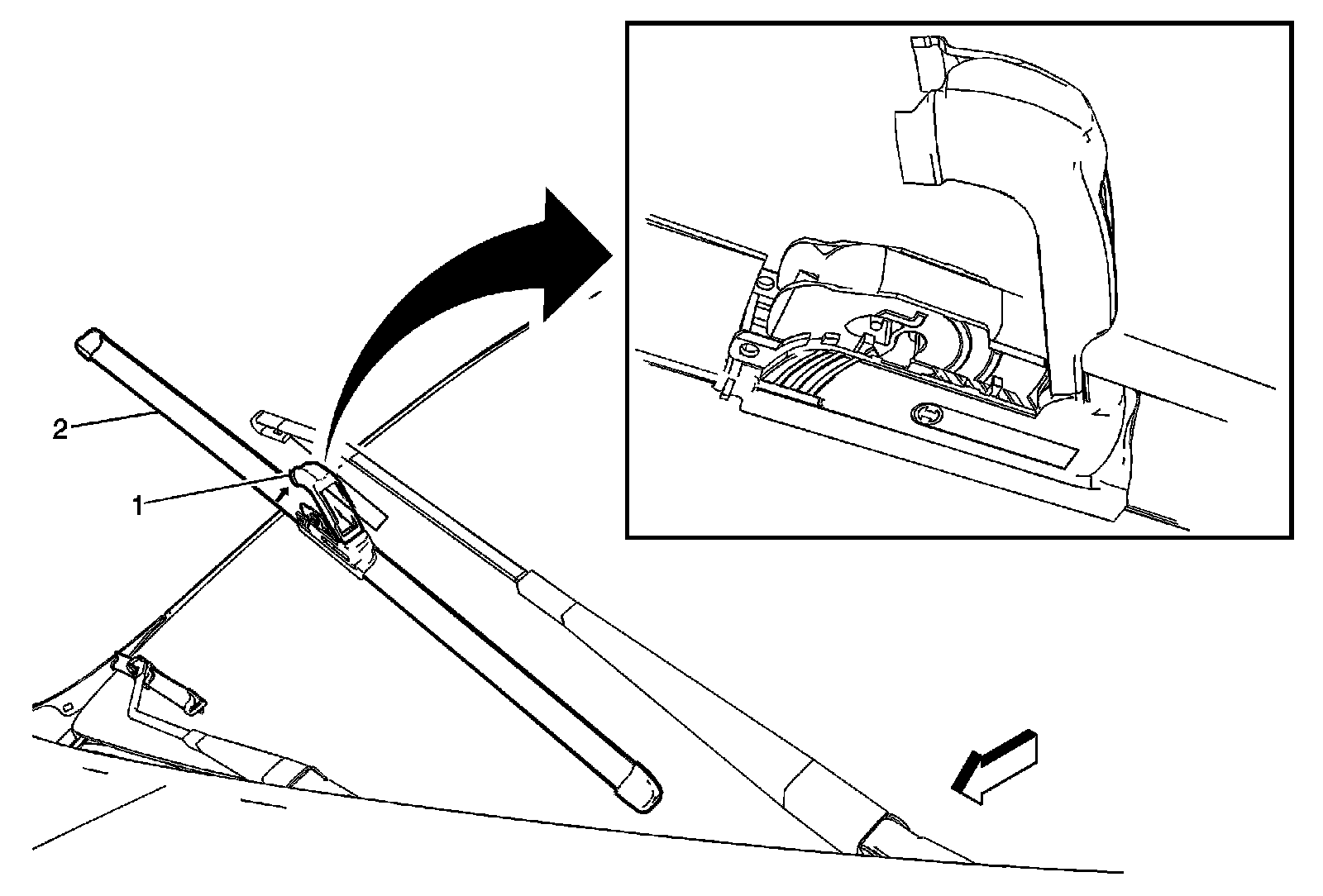 2

1