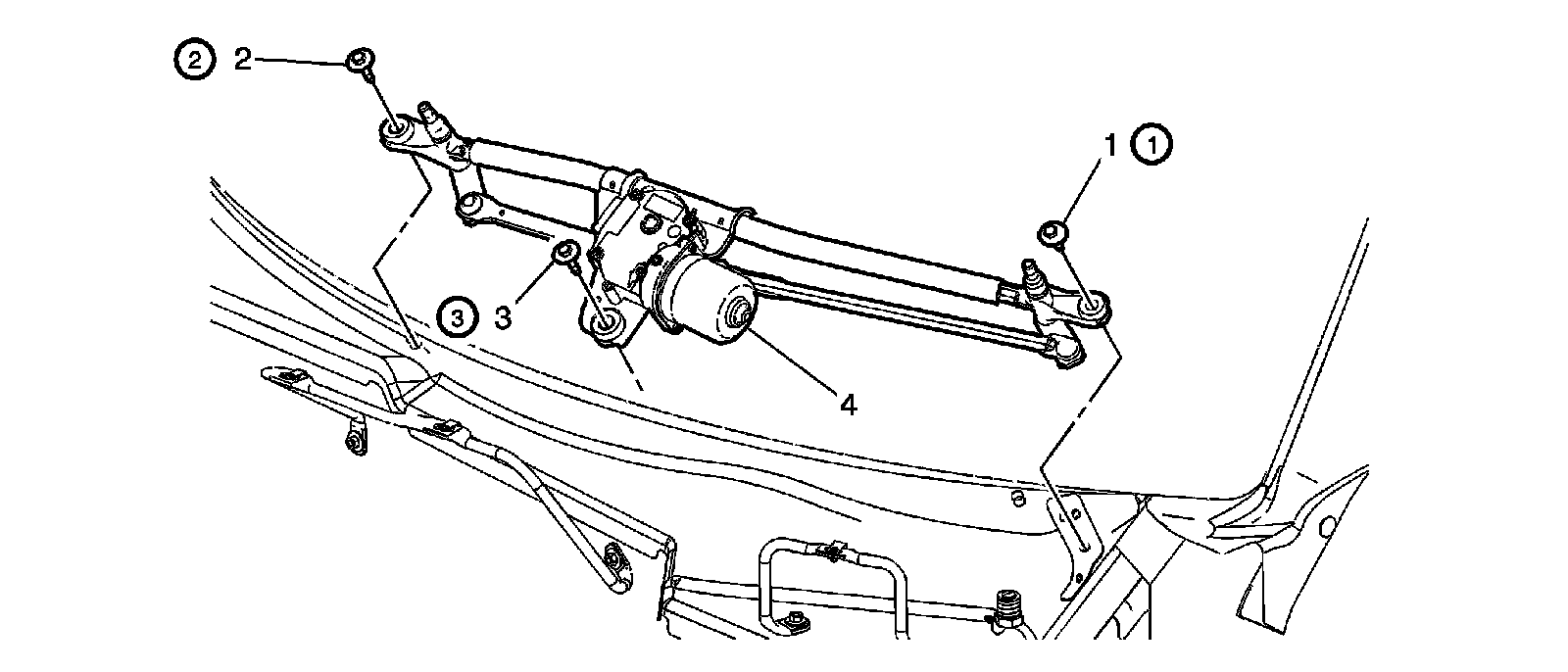 2 2

1 1

3 3

4