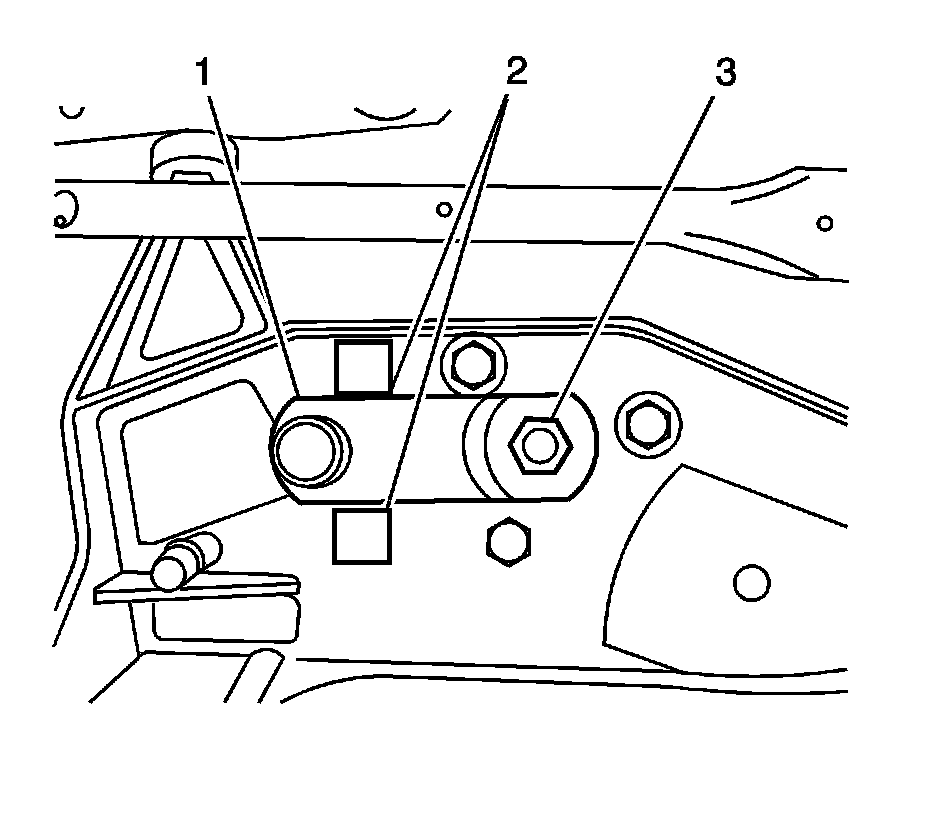 1
2
3