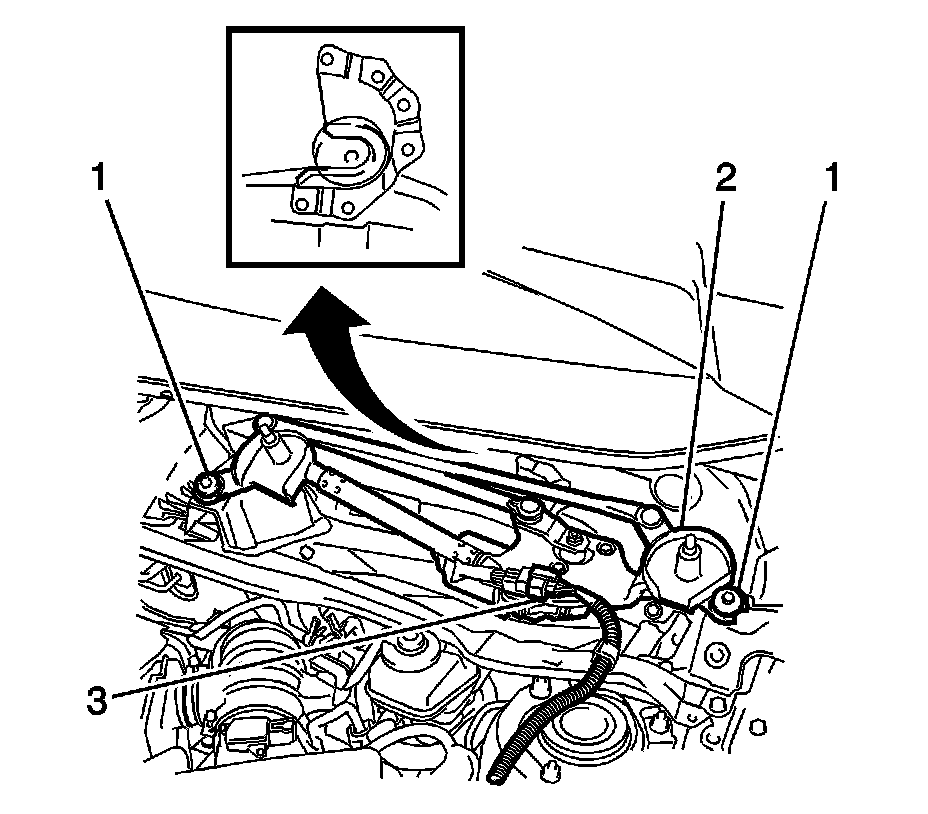 1
2
1
3