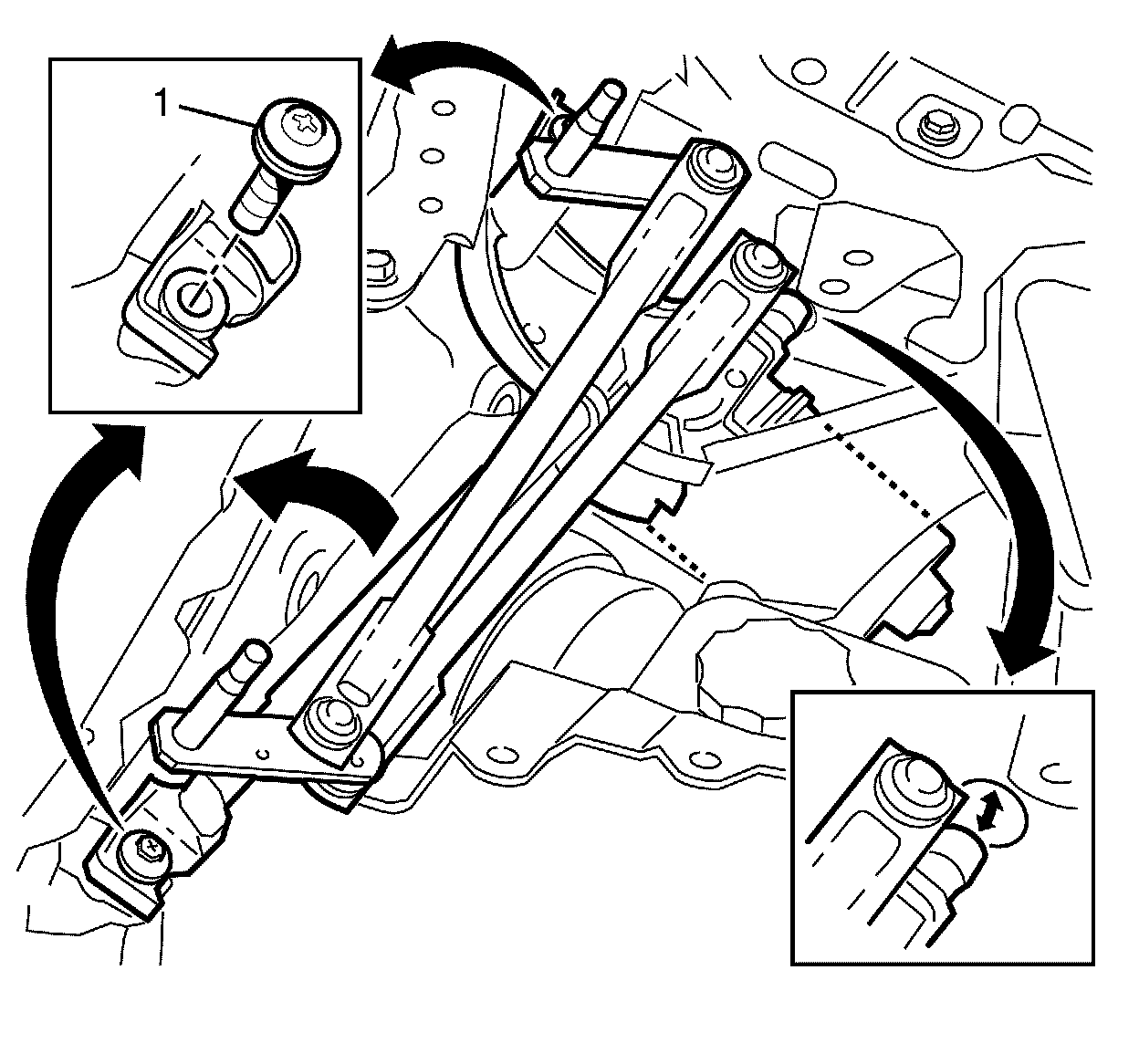 1