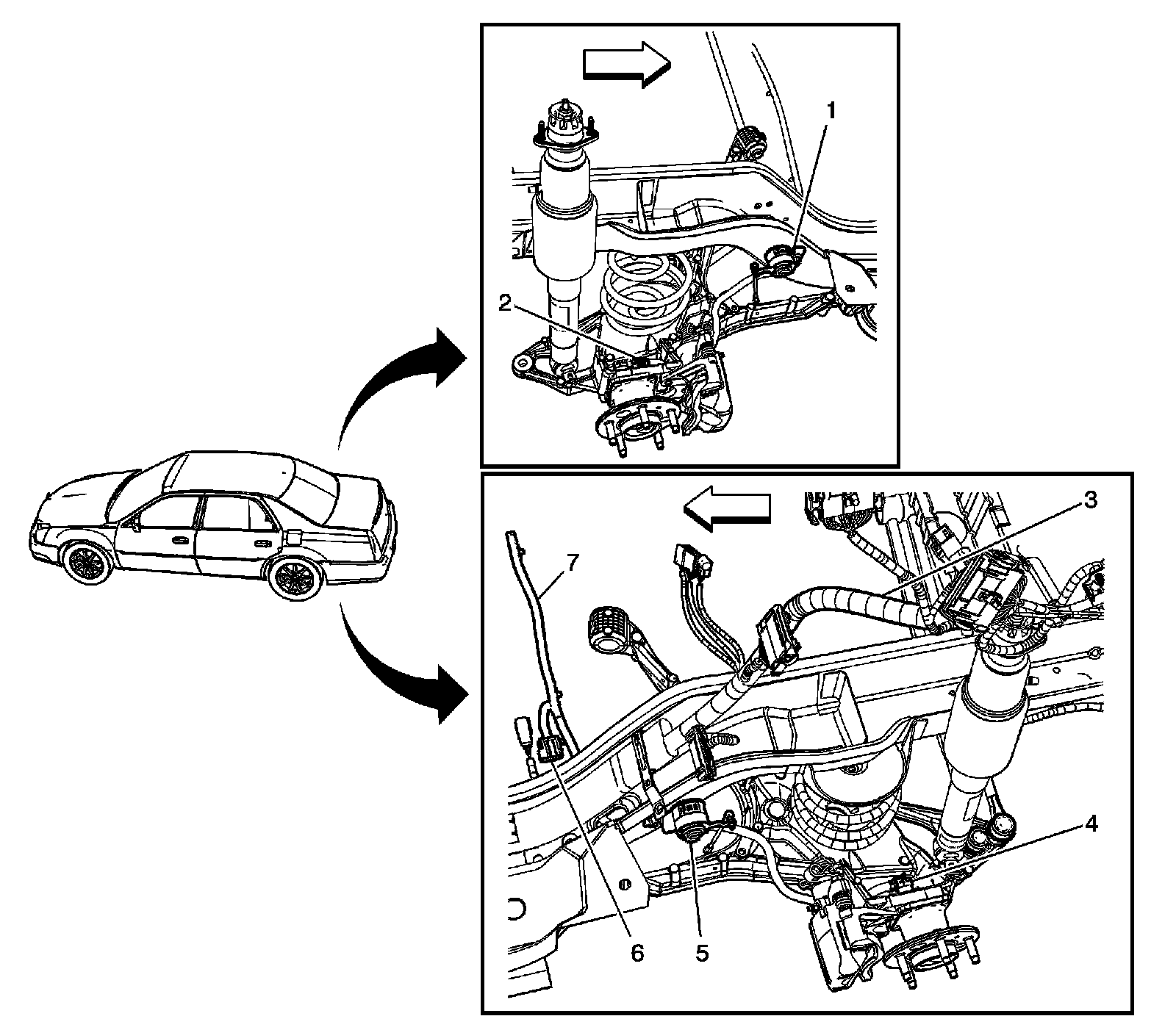 1
2
3
7
4
6
5