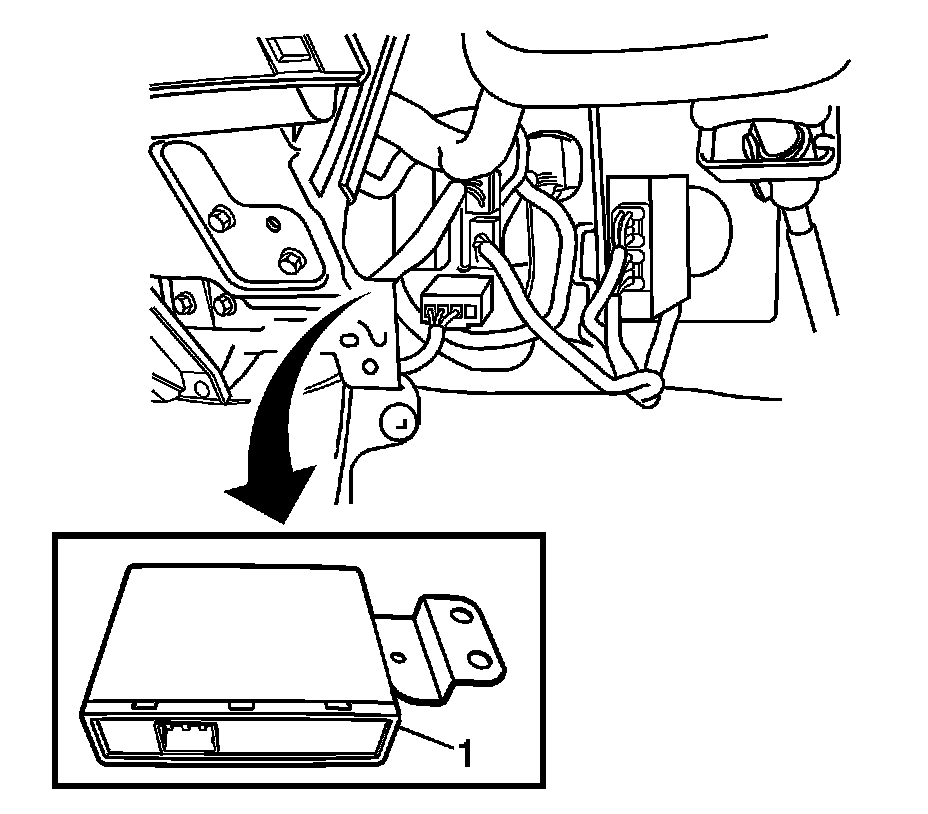 1