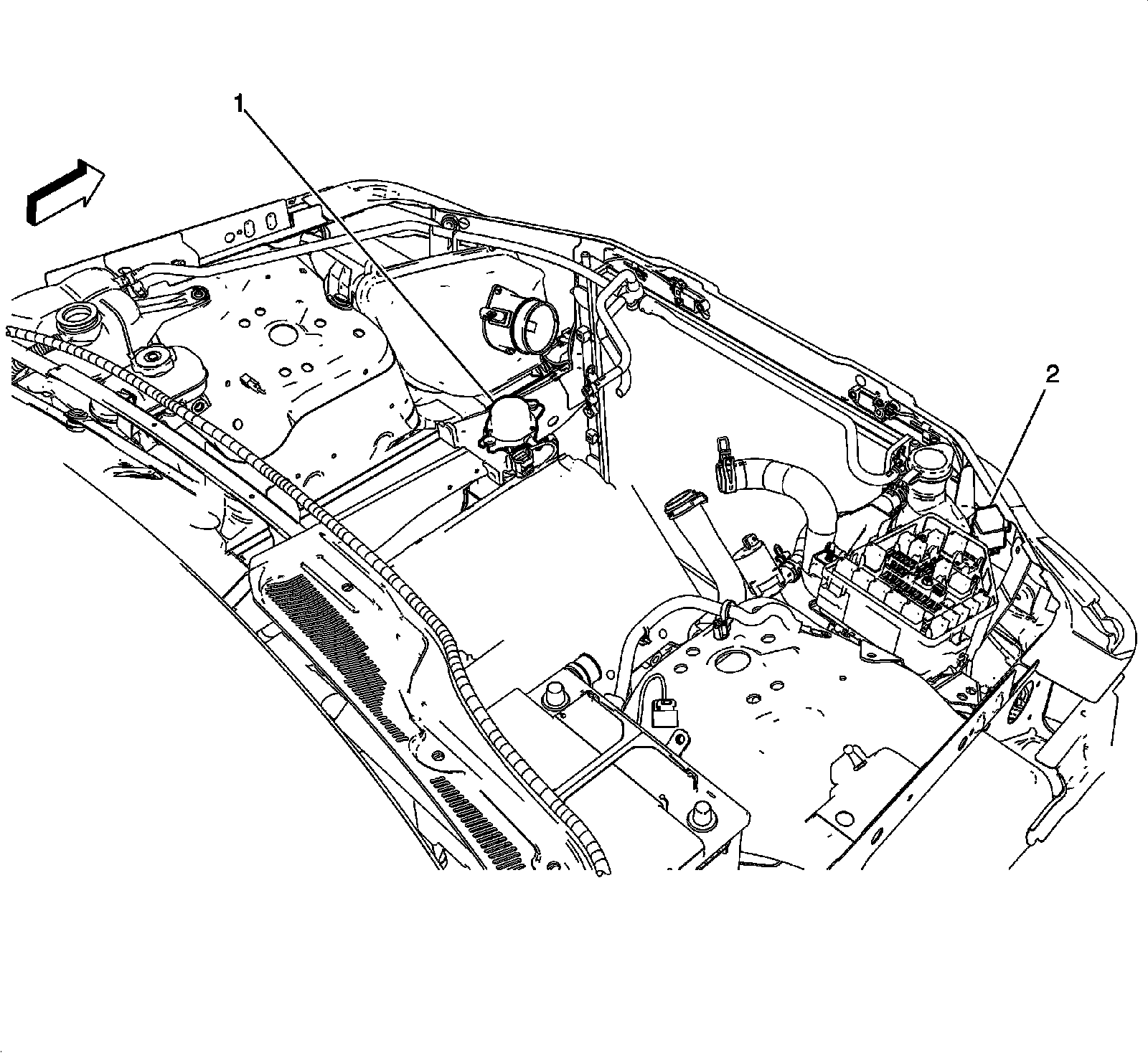 1

2