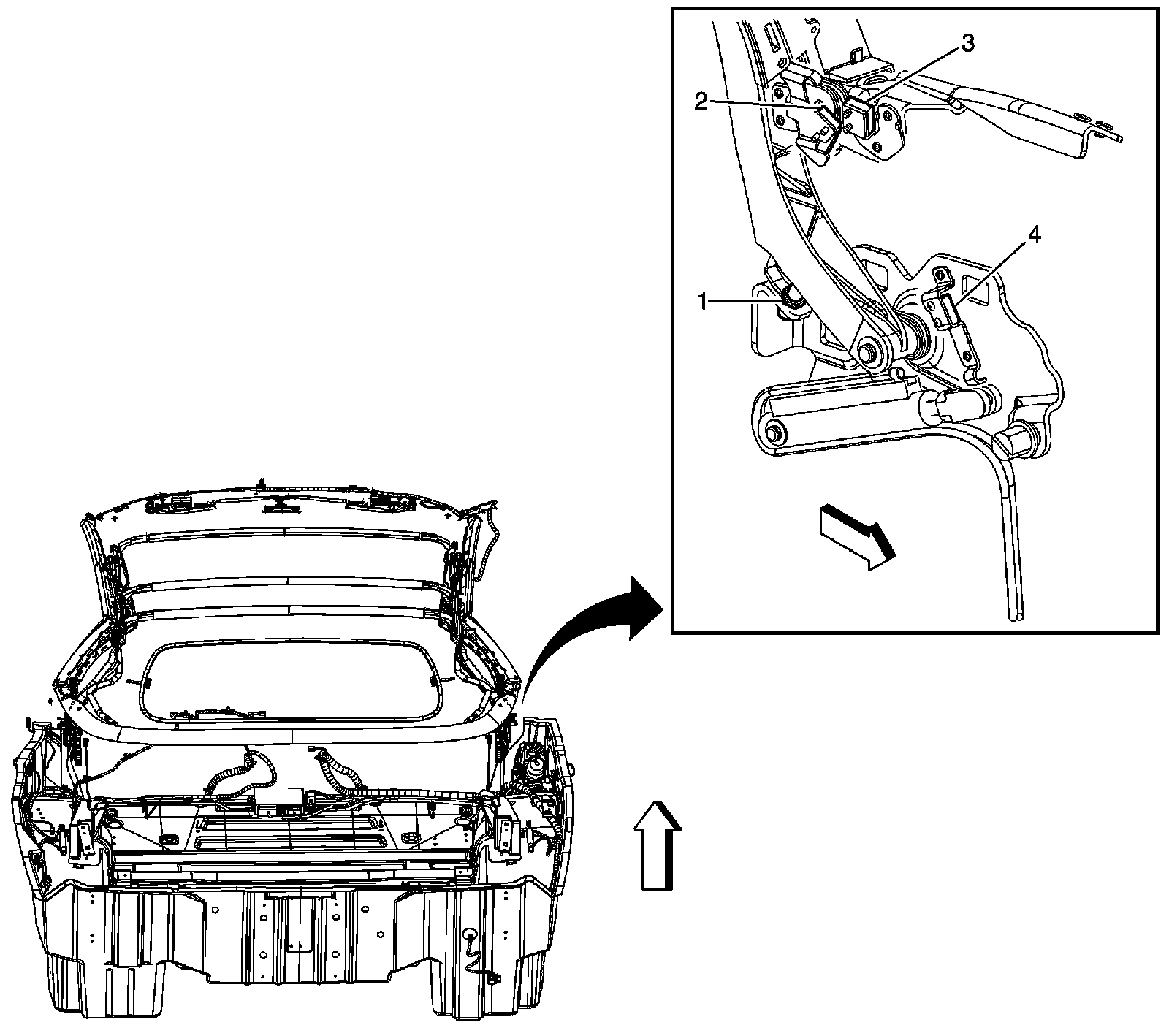 3
2
4
1