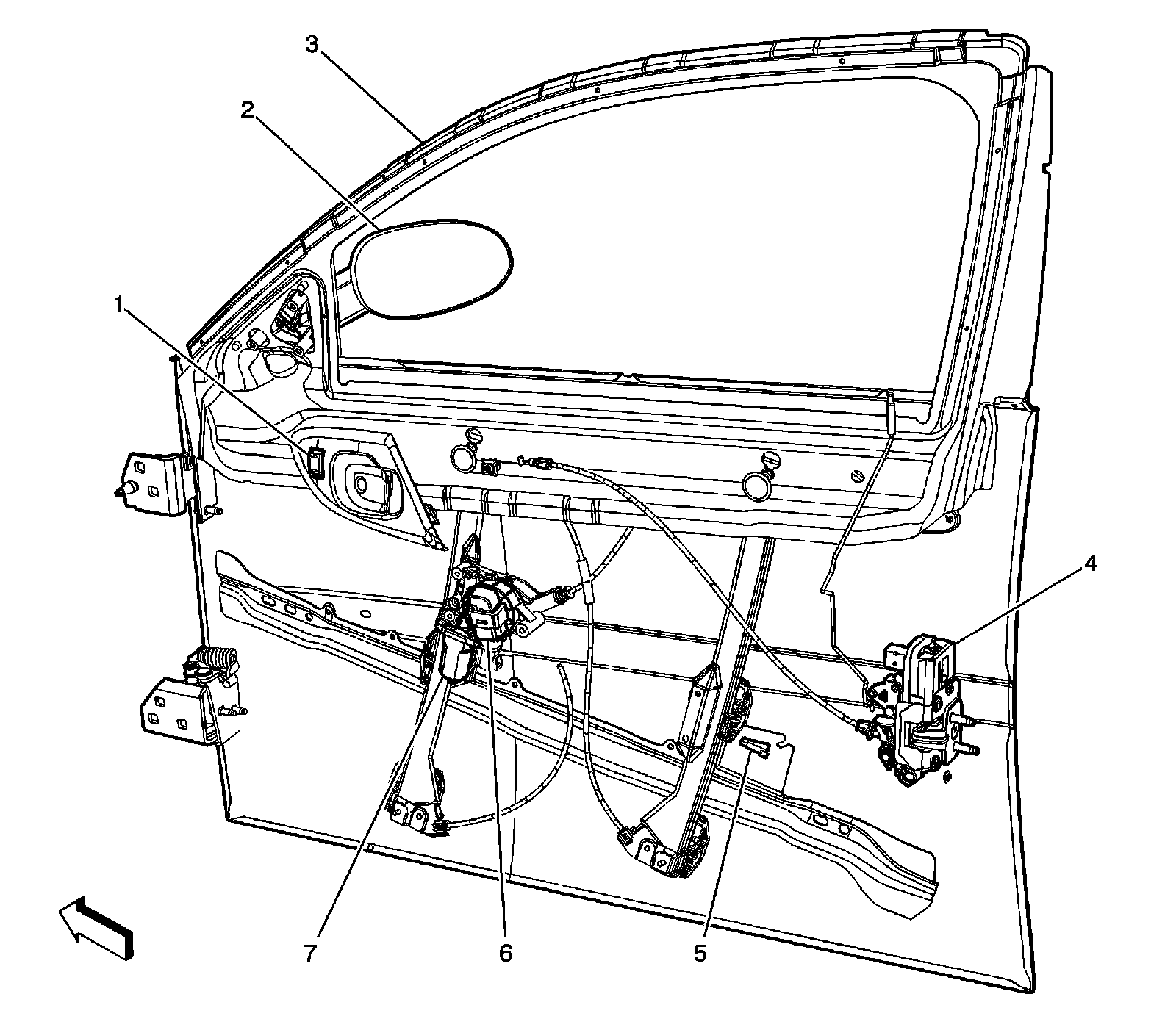 3
2
1
4
7
6
5