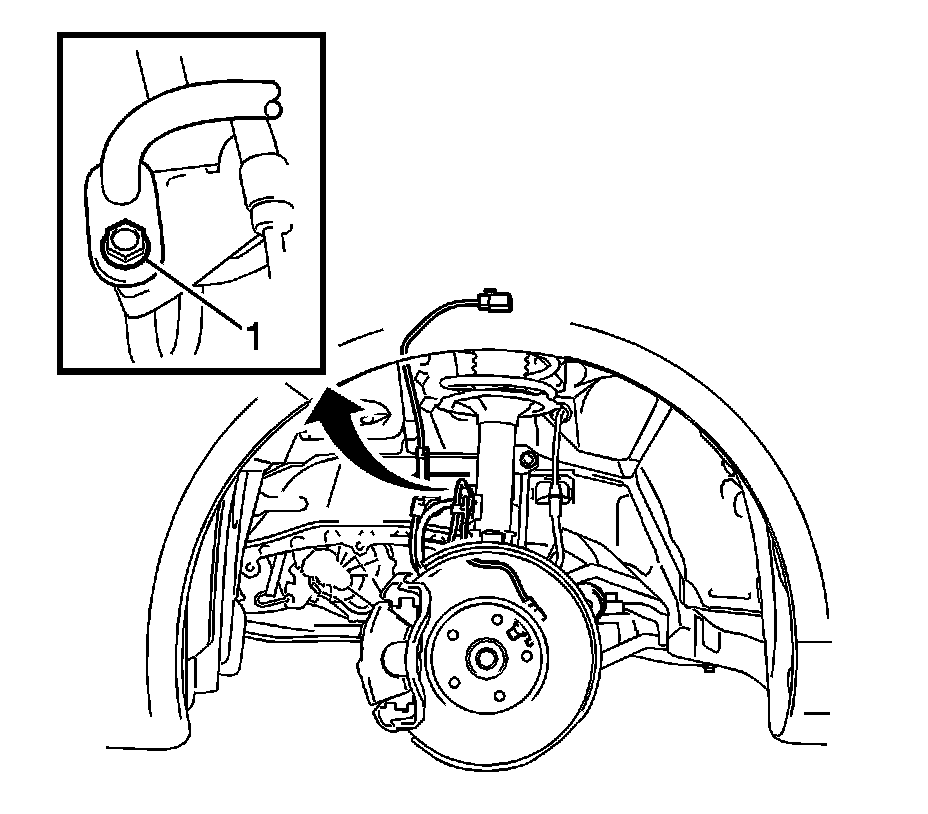 1