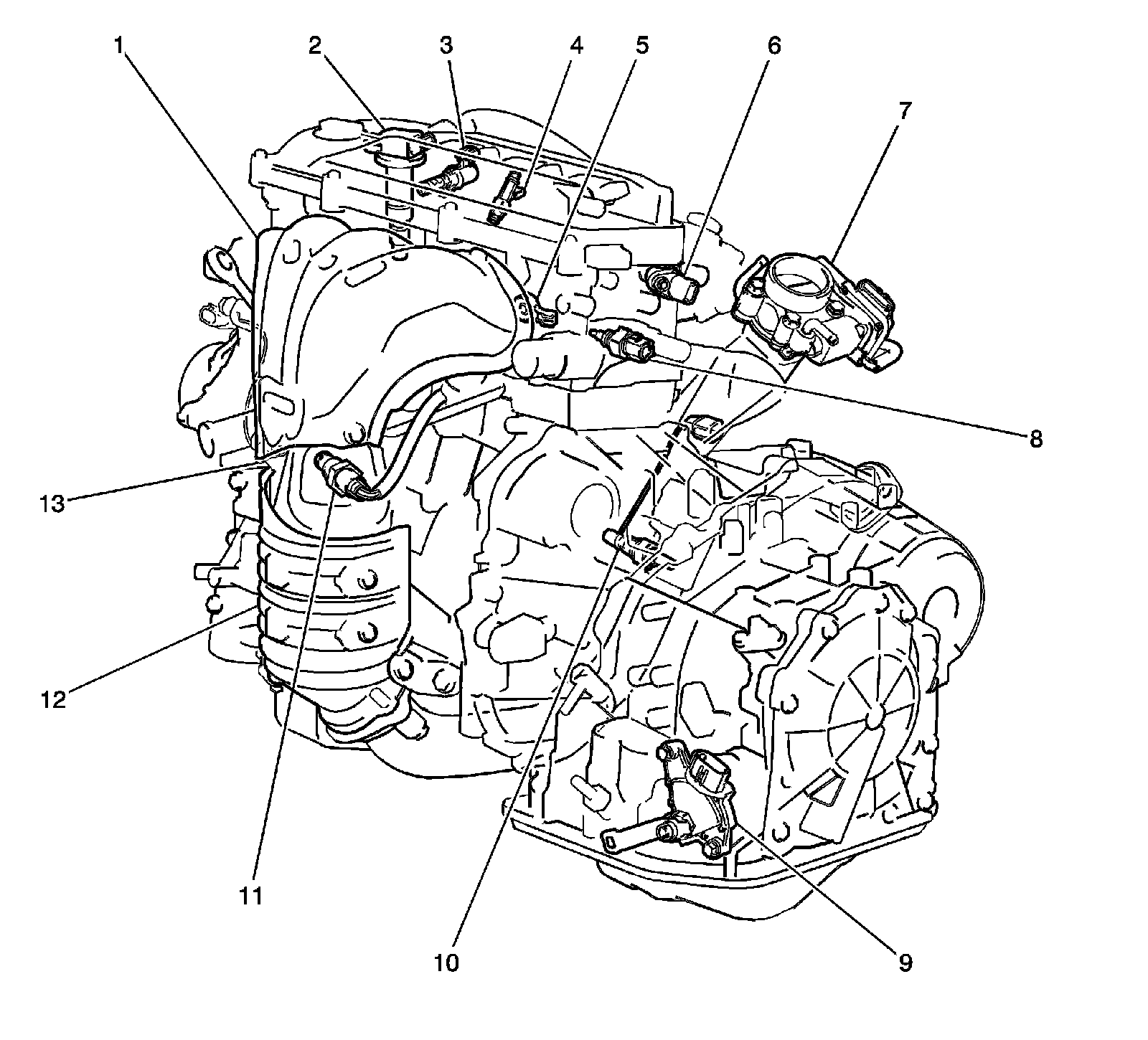 1
2
3
4
5
6
7
8
13
12
11
10
9