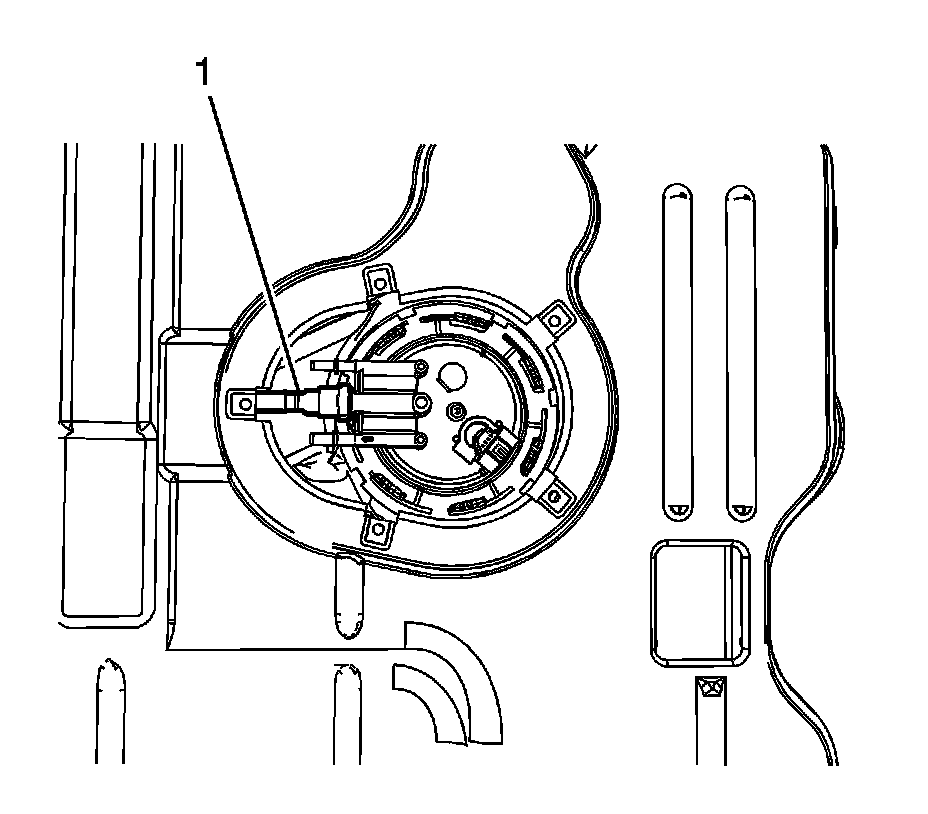 1