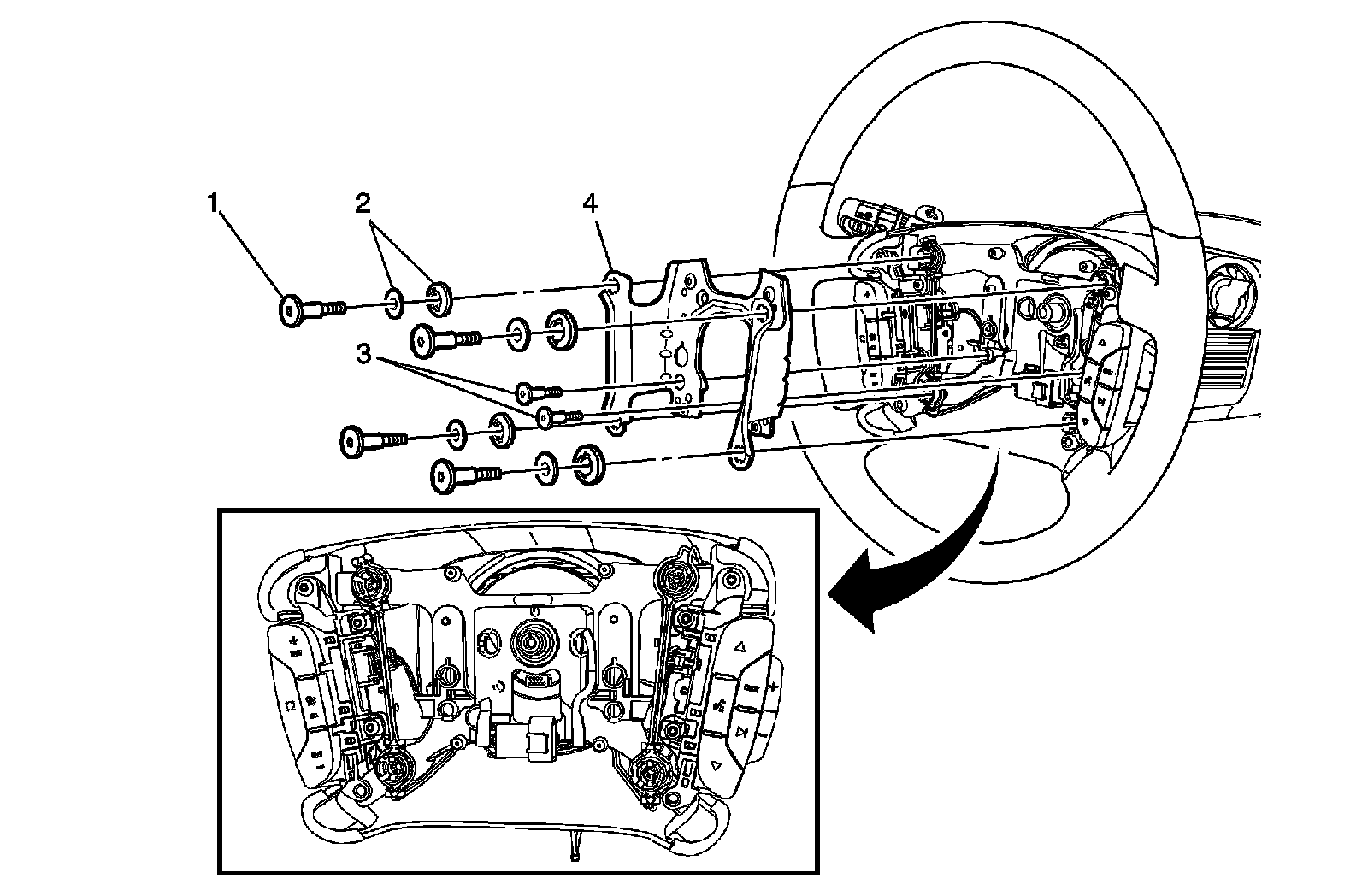 1
2
4
3