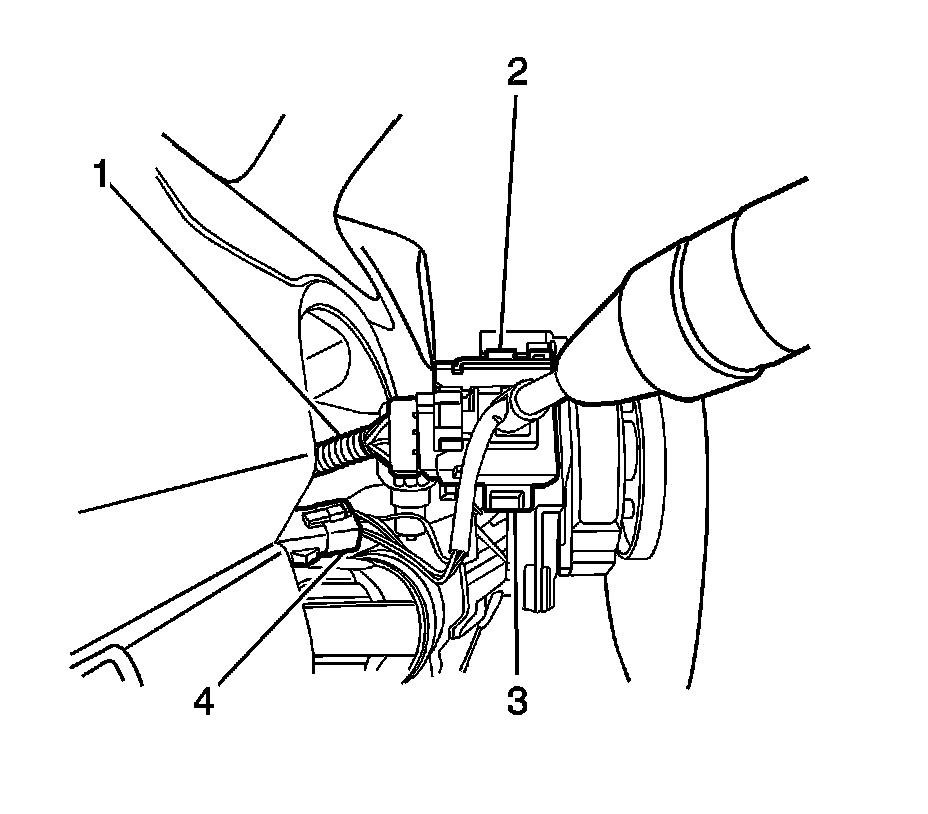 2
1
4
3