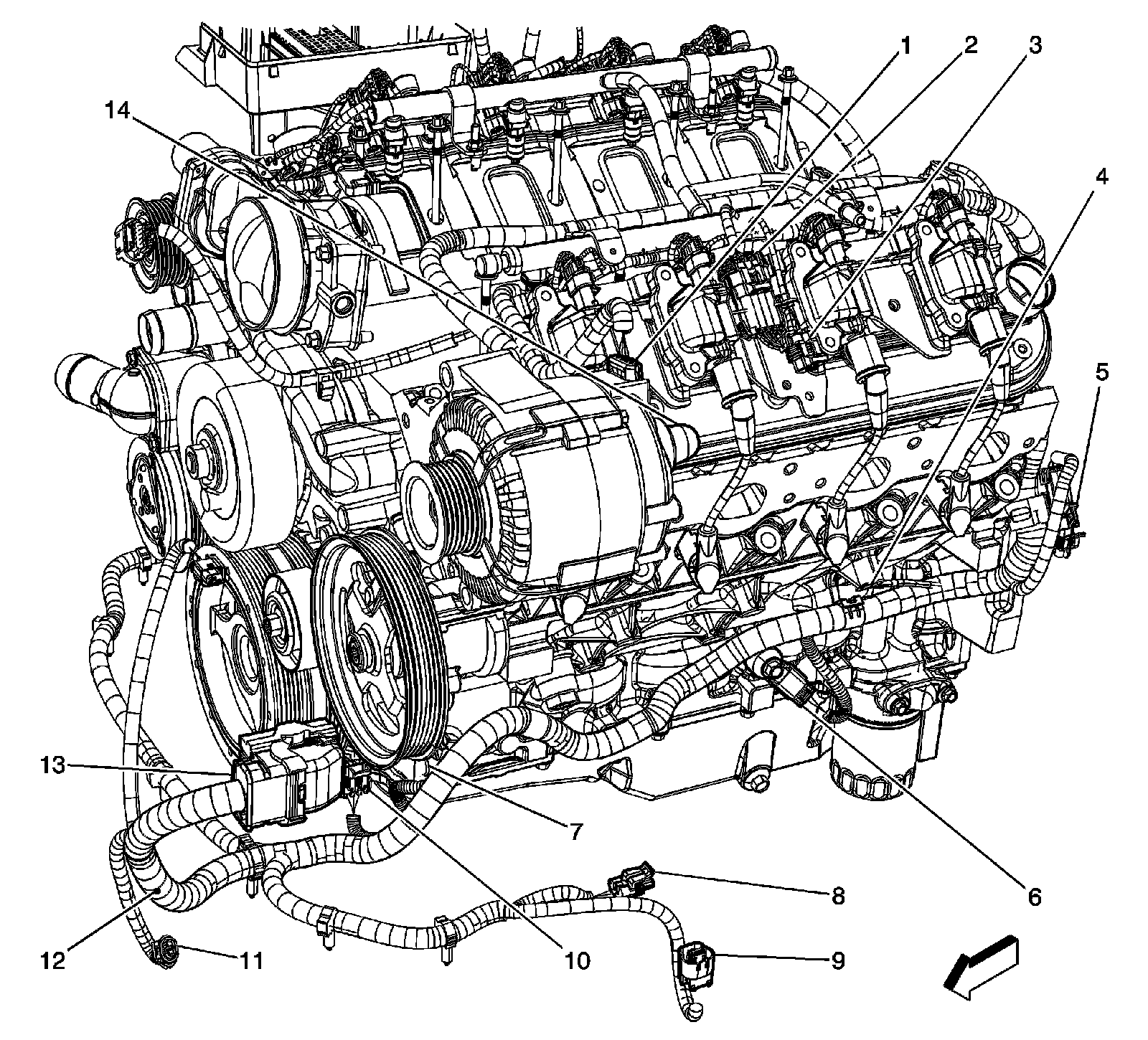 1
2
3
14
4
5
13
7
6
8
12
11
10
9