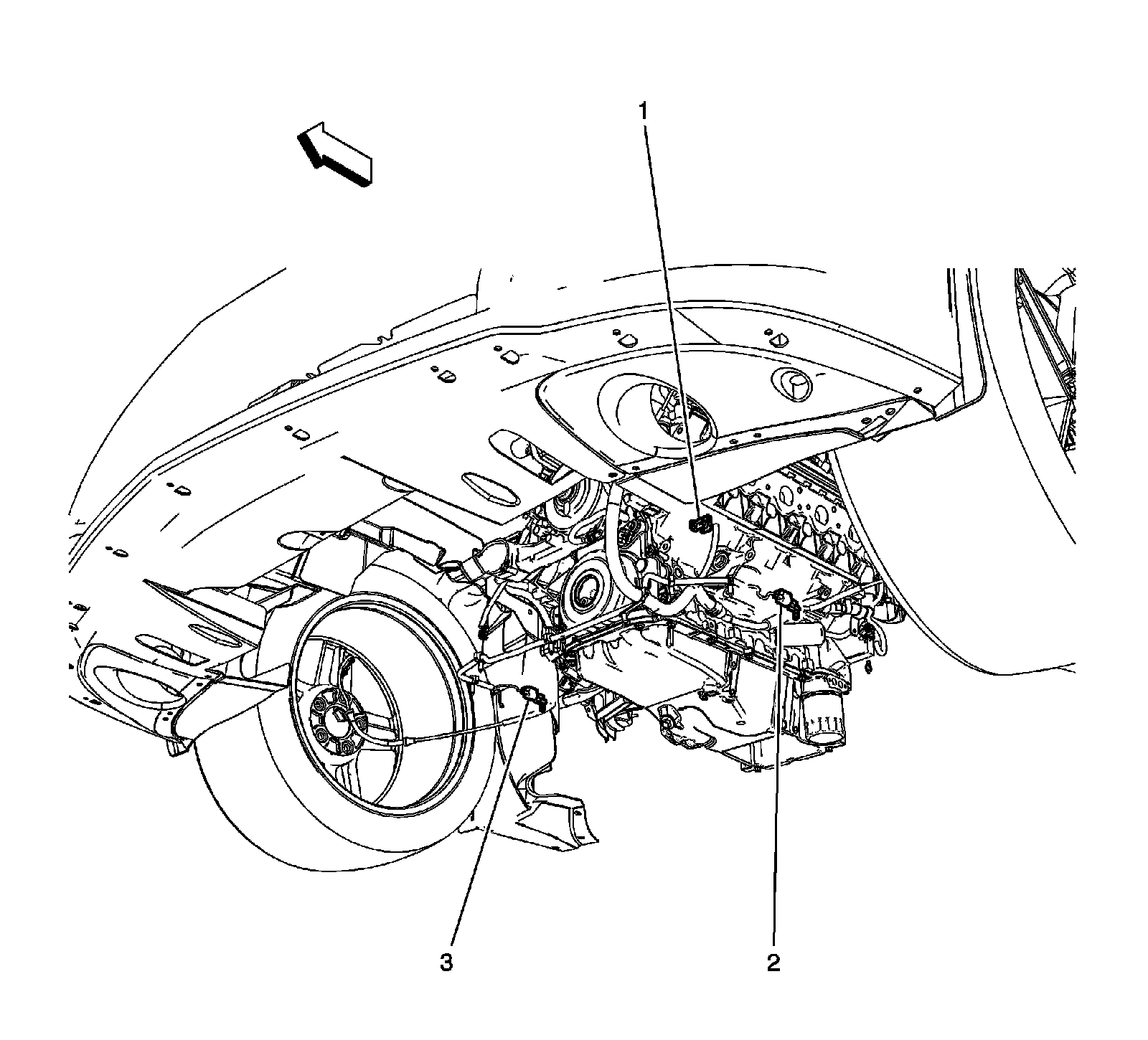 1
3
2