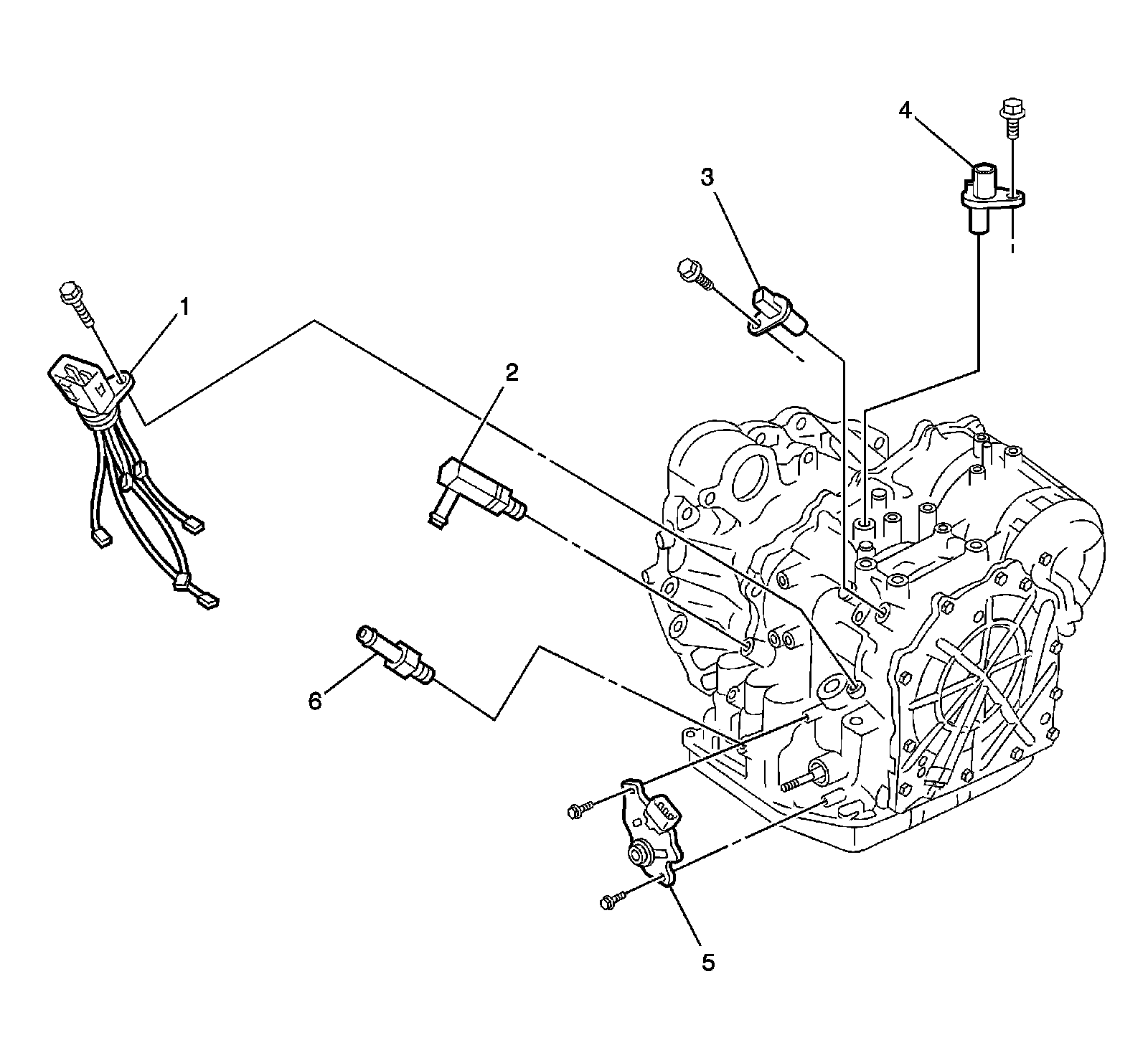 4

3

1

2

6

5