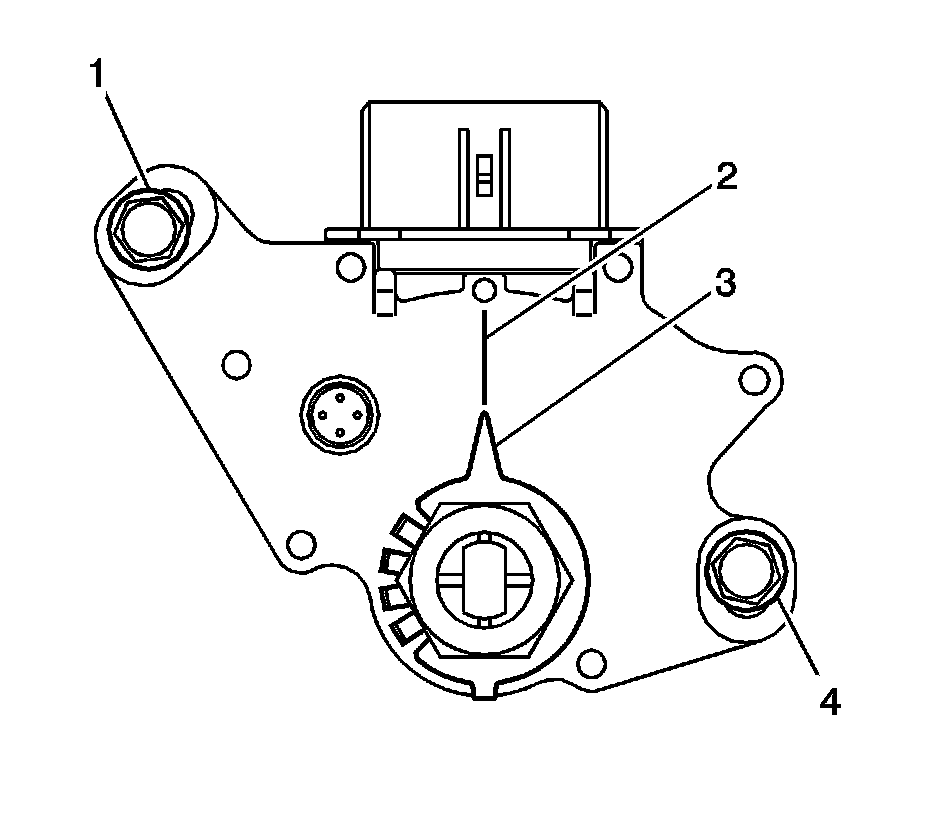 1
2
3
4