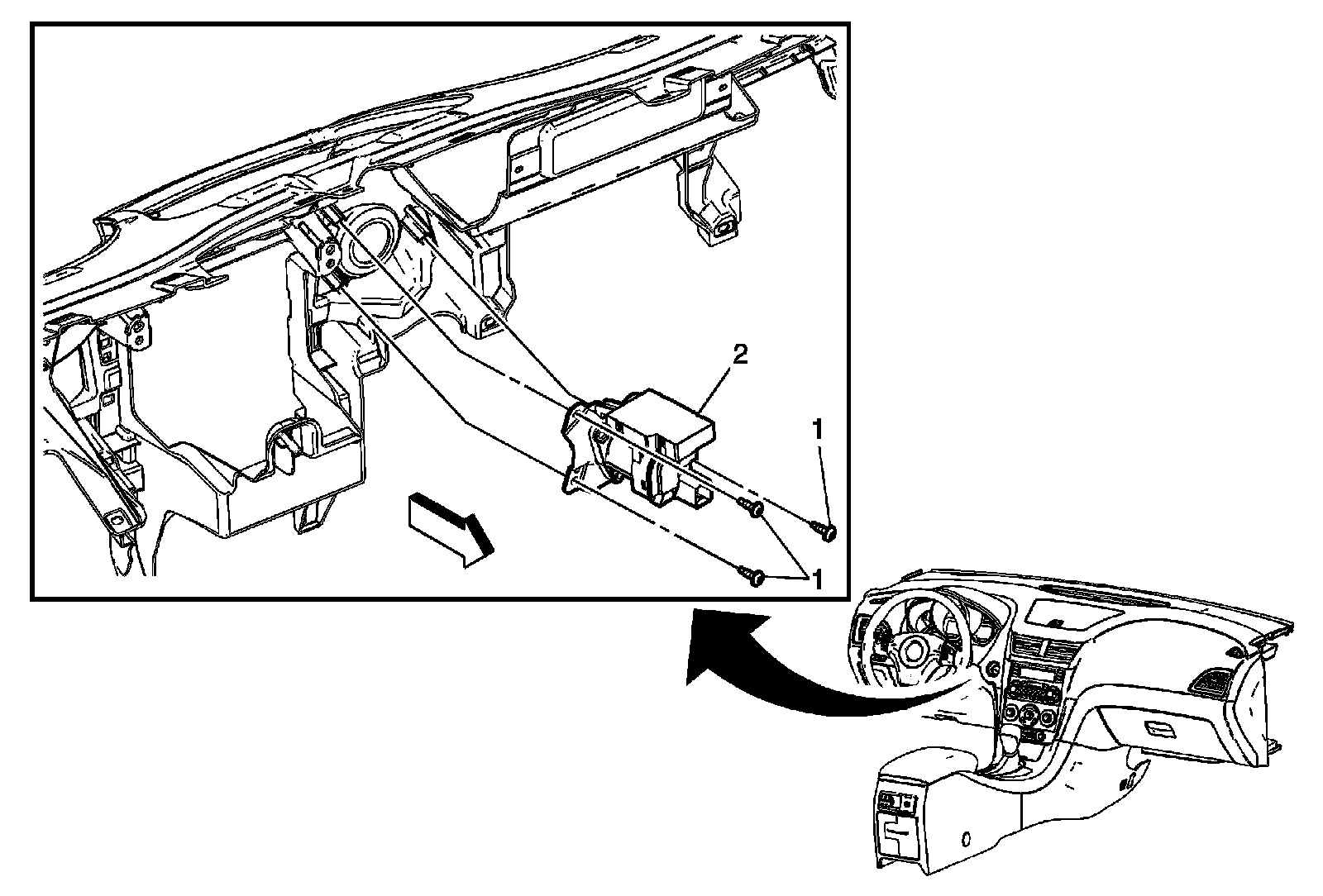 2
1
1