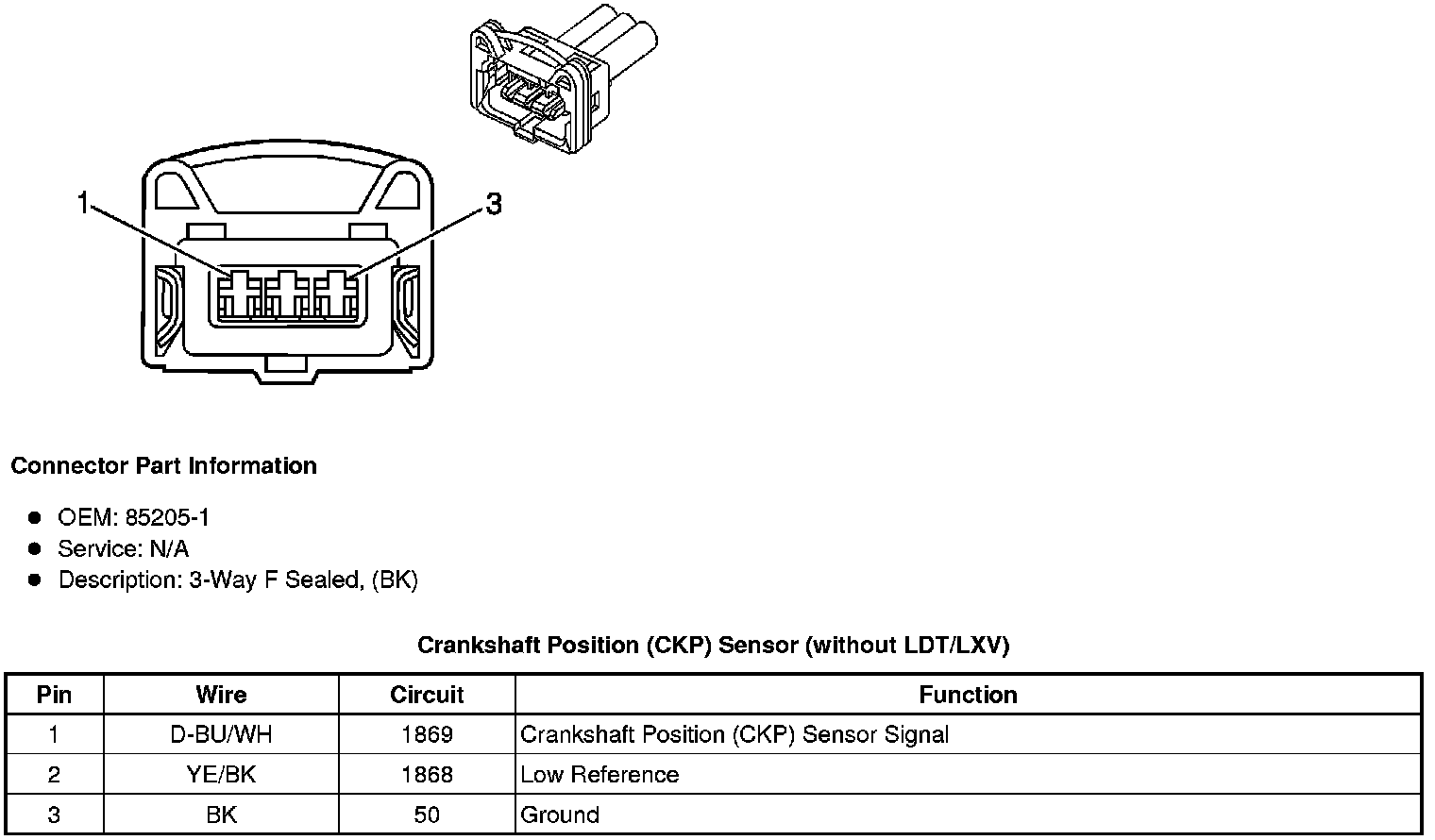 1
3

Connector Part Information

● OEM: 85205-1
● Service: N/A
● Description: 3-Way F Sealed, (BK)

Crankshaft Position (CKP) Sensor (without LDT/LXV)

| Pin | Wire | Circuit | Function |
|---|---|---|---|
| 1 | D-BU/WH | 1869 | Crankshaft Position (CKP) Sensor Signal |
| 2 | YE/BK | 1868 | Low Reference |
| 3 | BK | 50 | Ground |