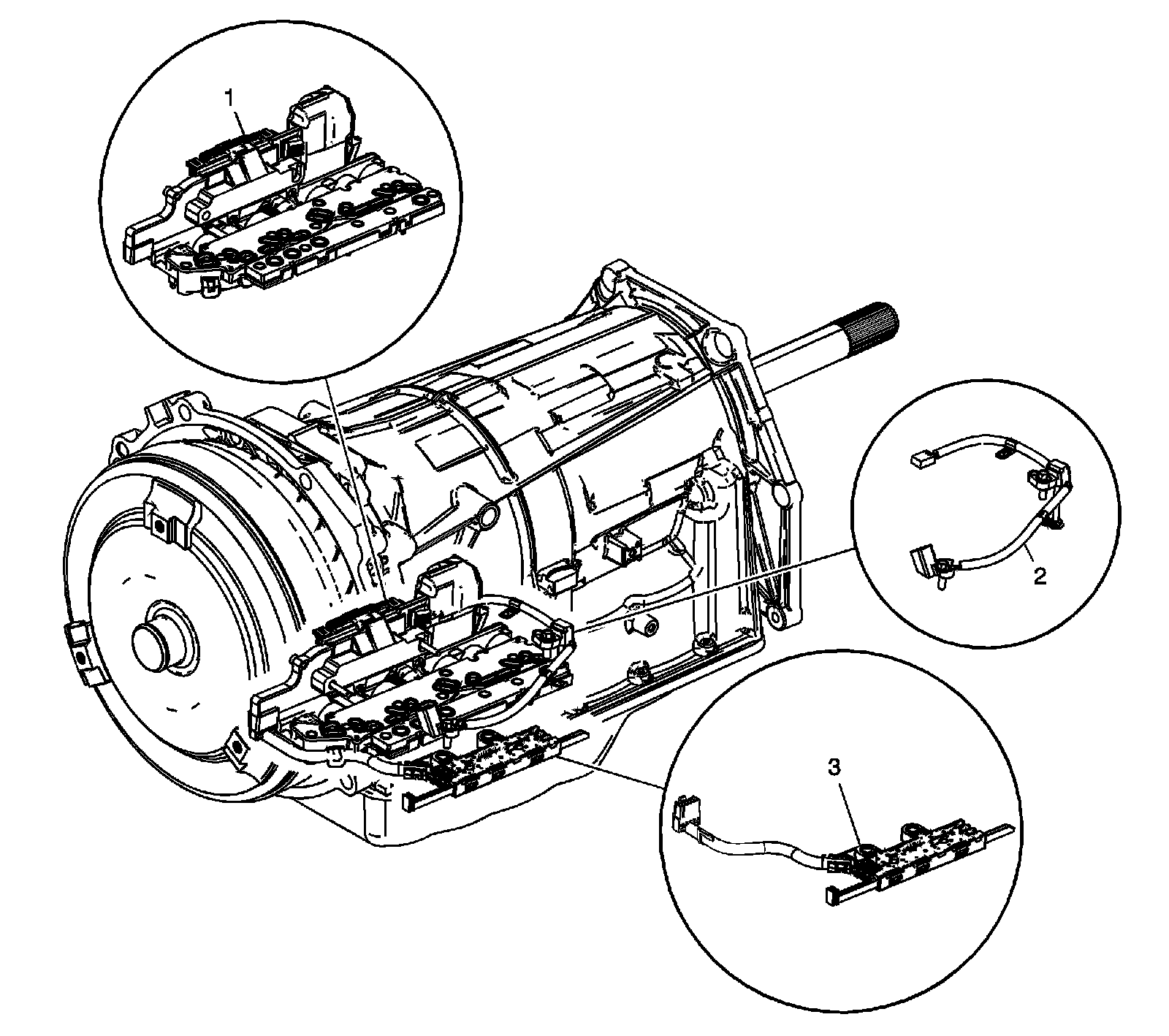 1

2

3