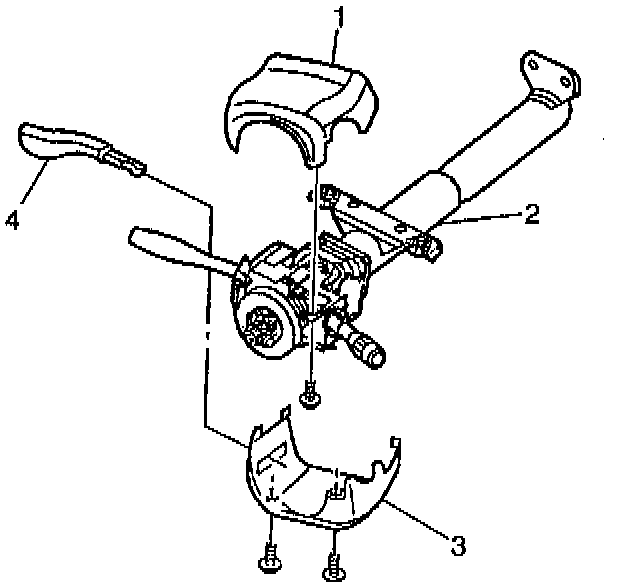 1
4
2
3