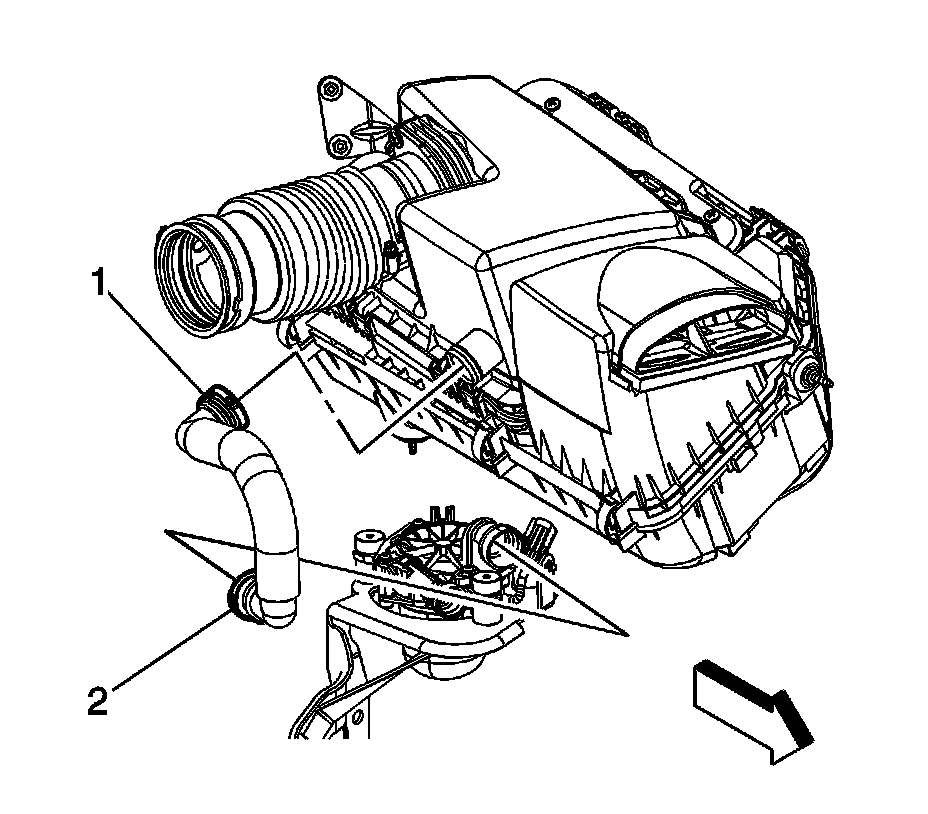 1

2