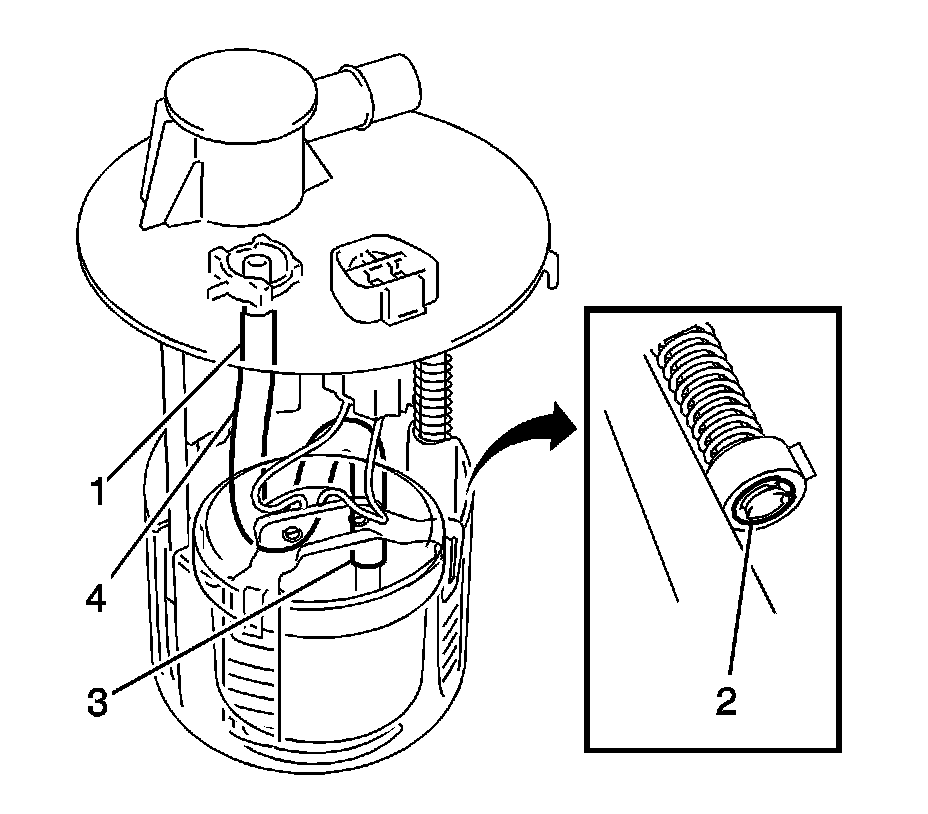 1
4
3
2