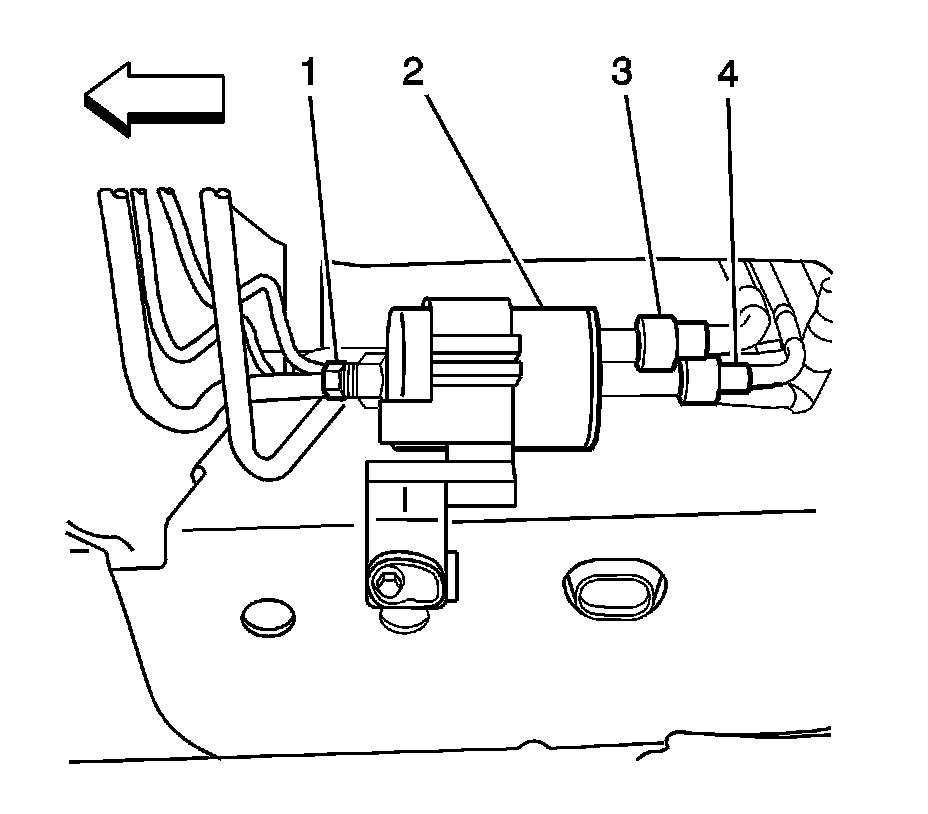 1
2
3
4