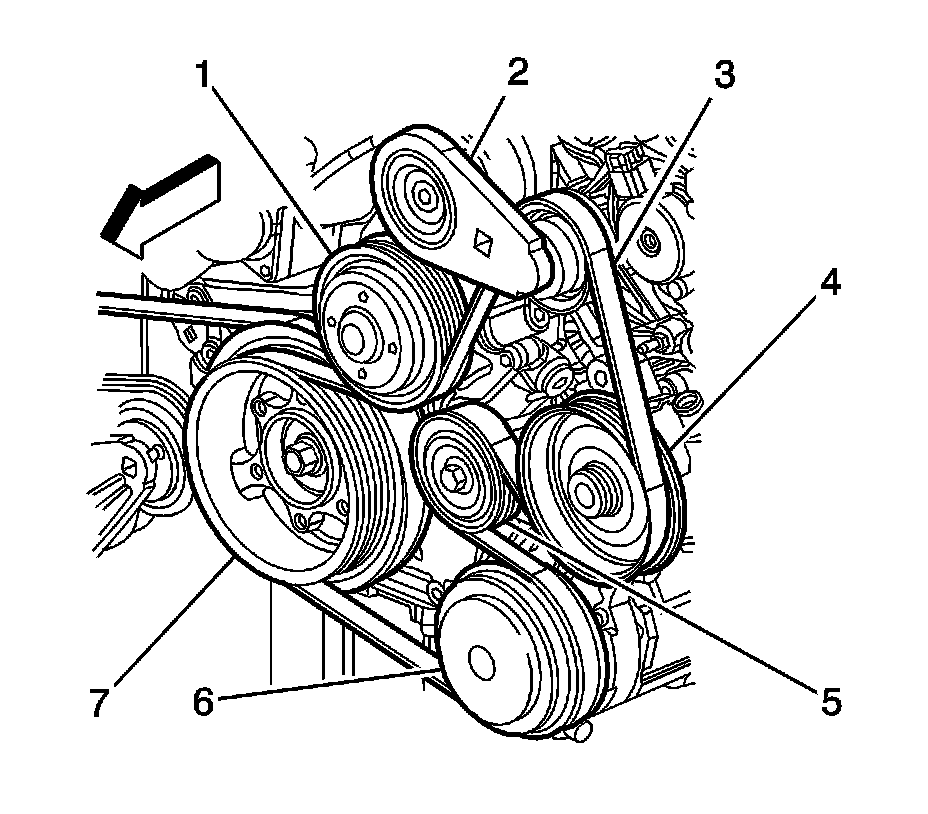 1
2
3
4
7
6
5