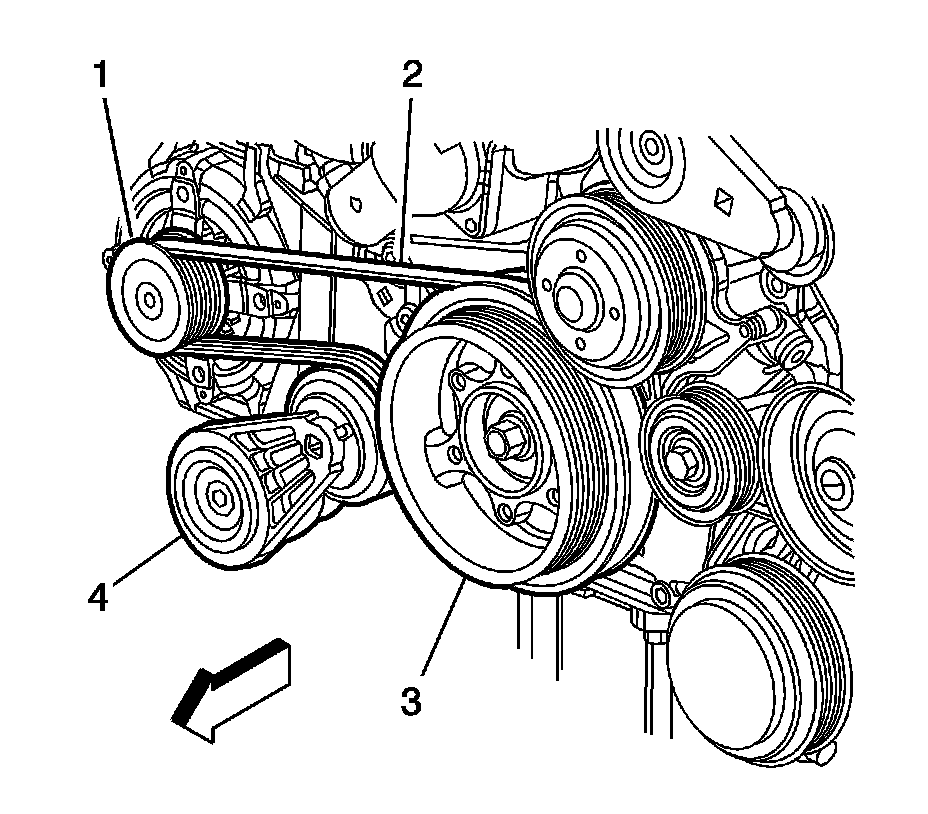 1
2
4
3