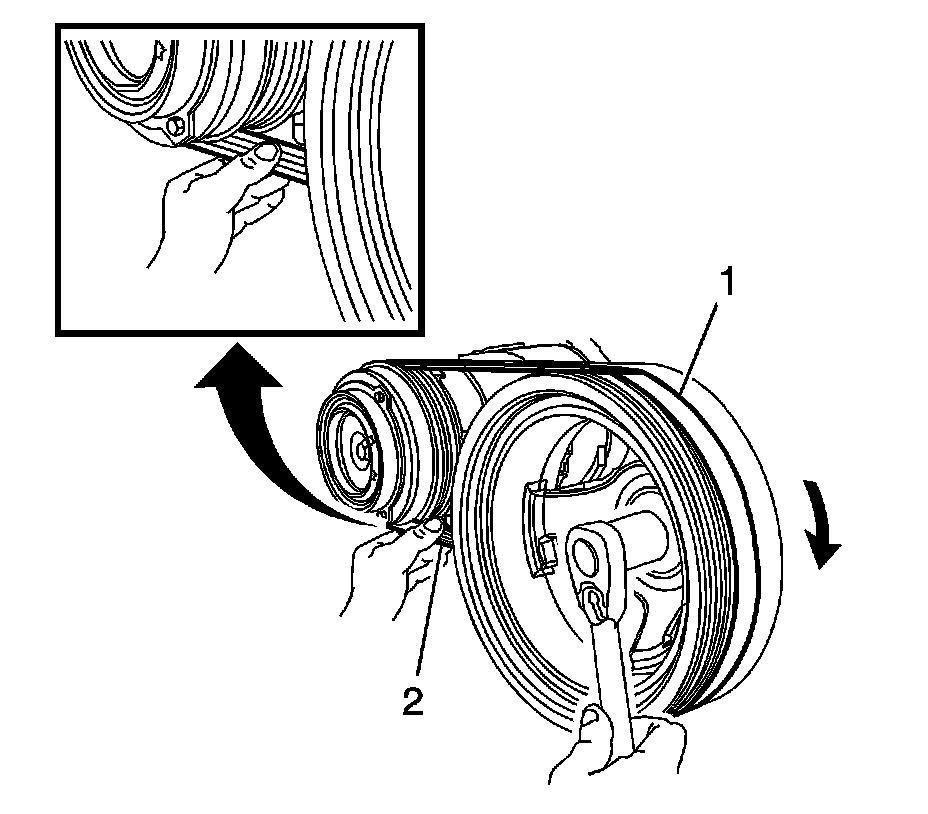 1
2