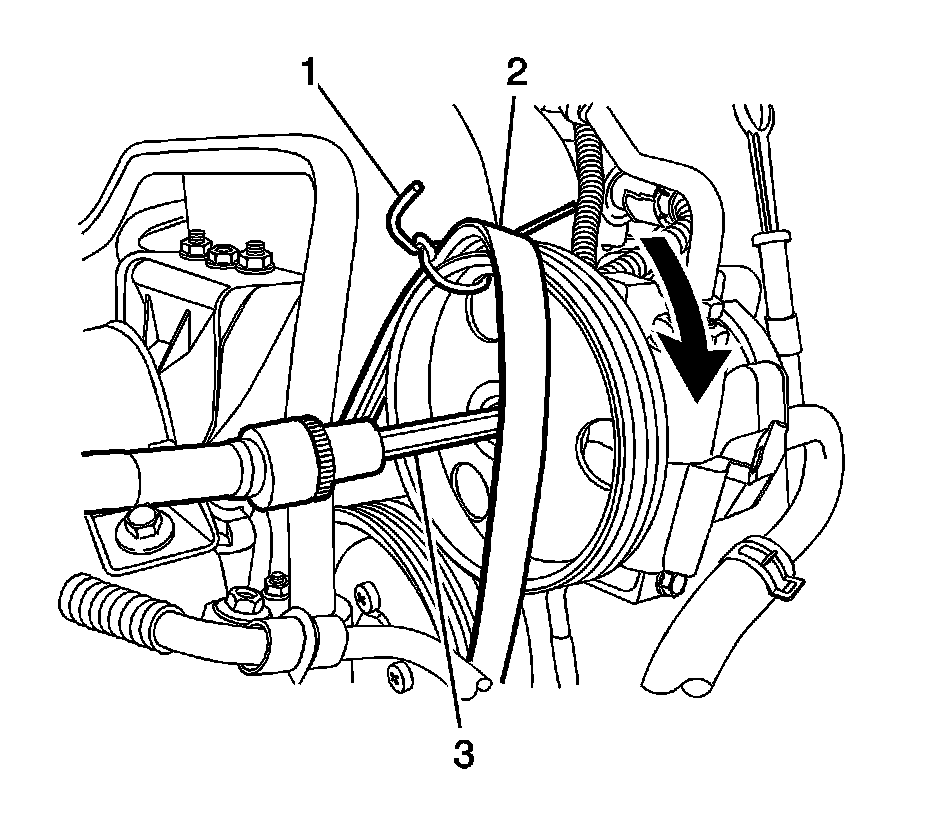 1
2
3