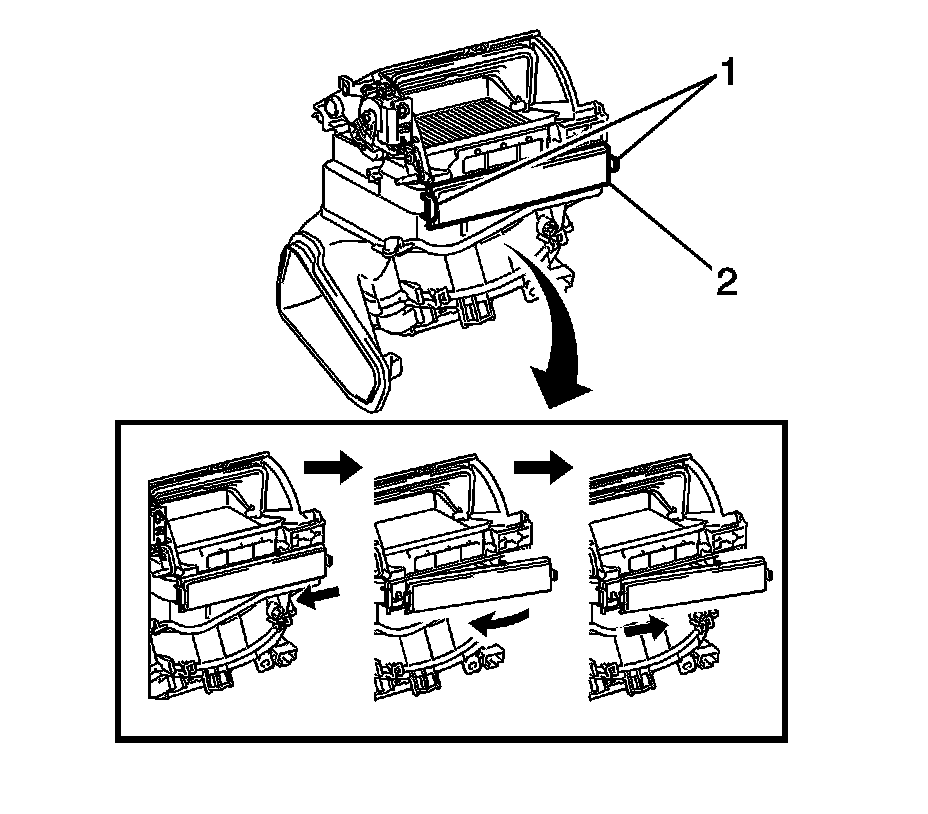 1
2