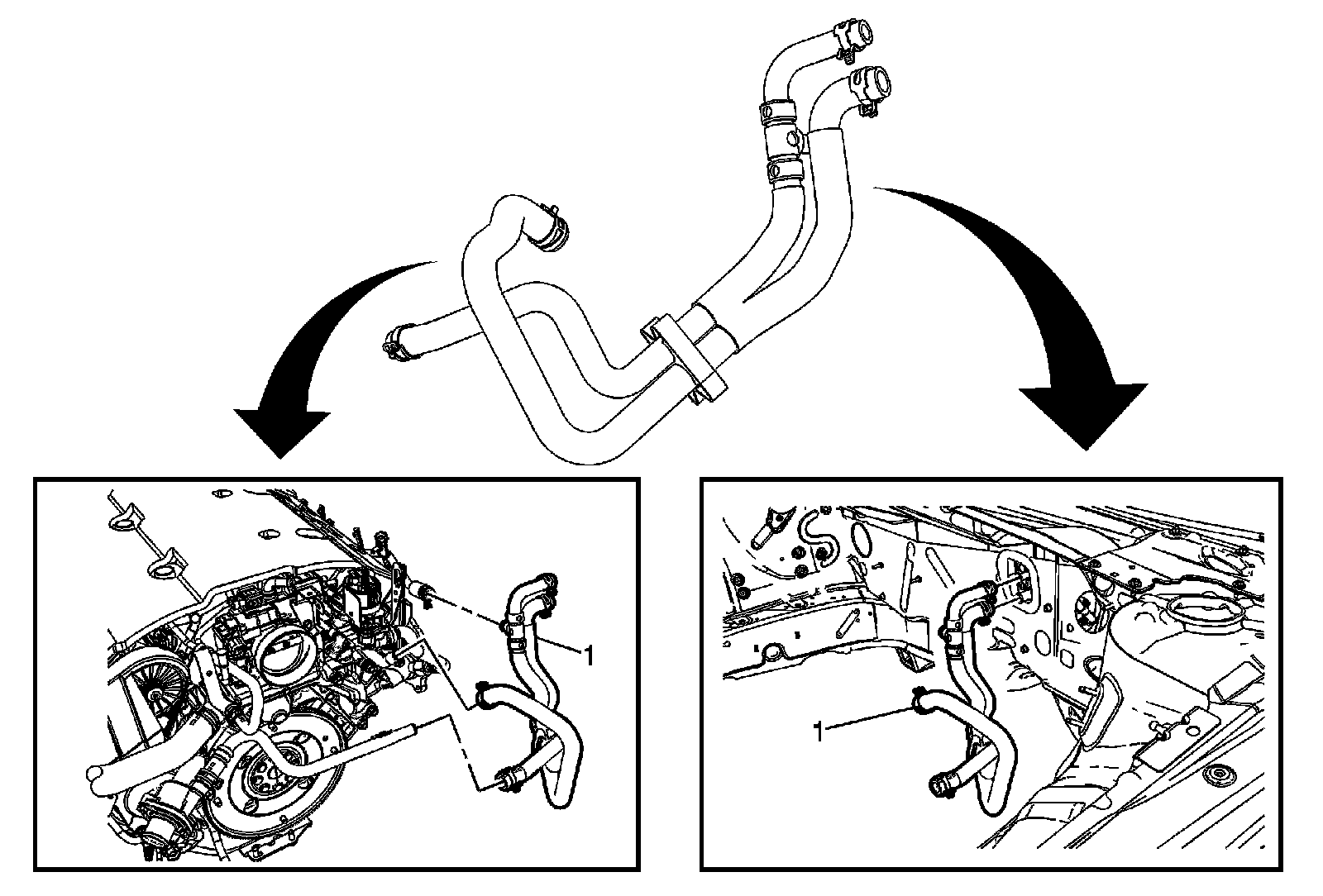 1

1