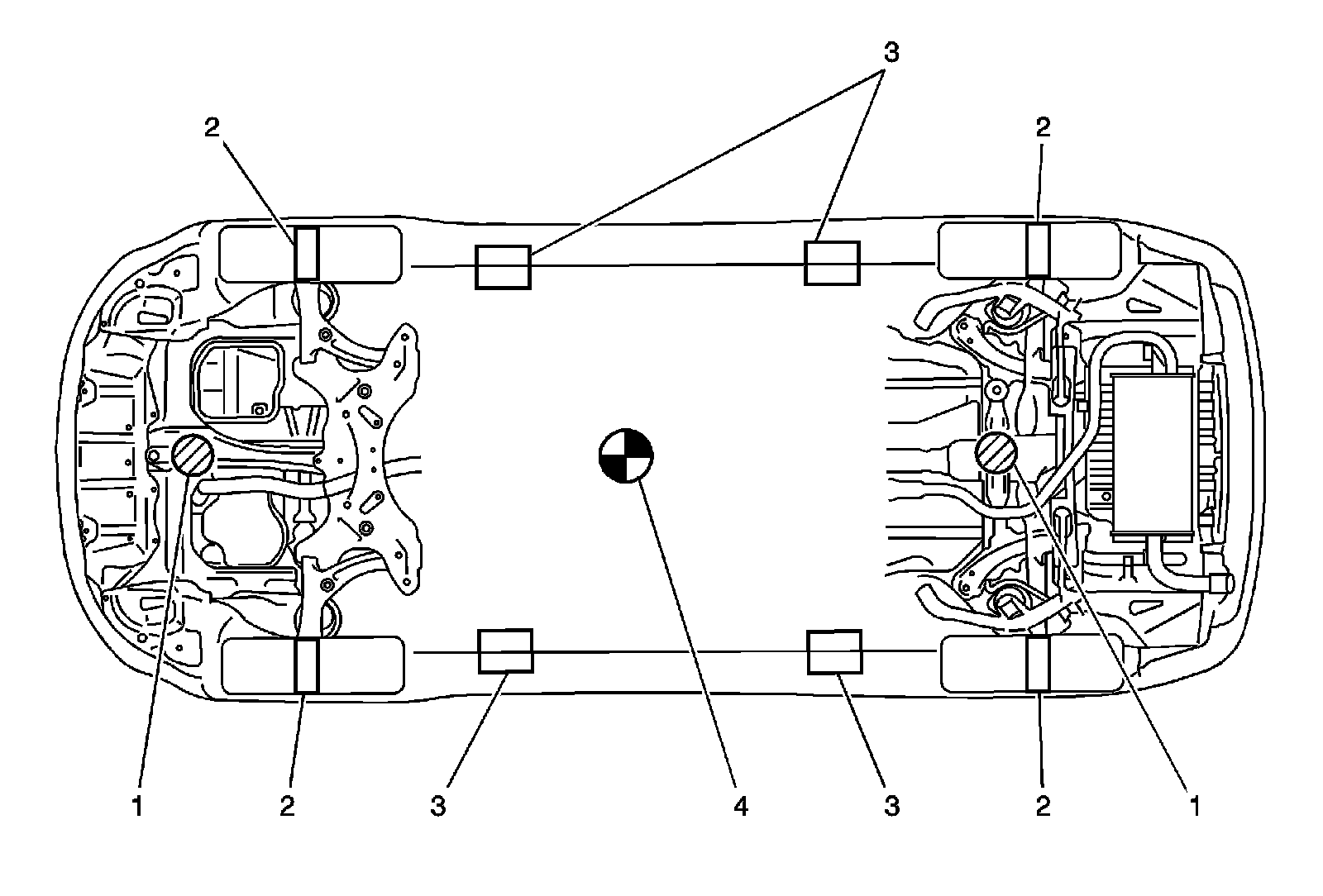 3

2

2

1

2

3

4

3

2

1