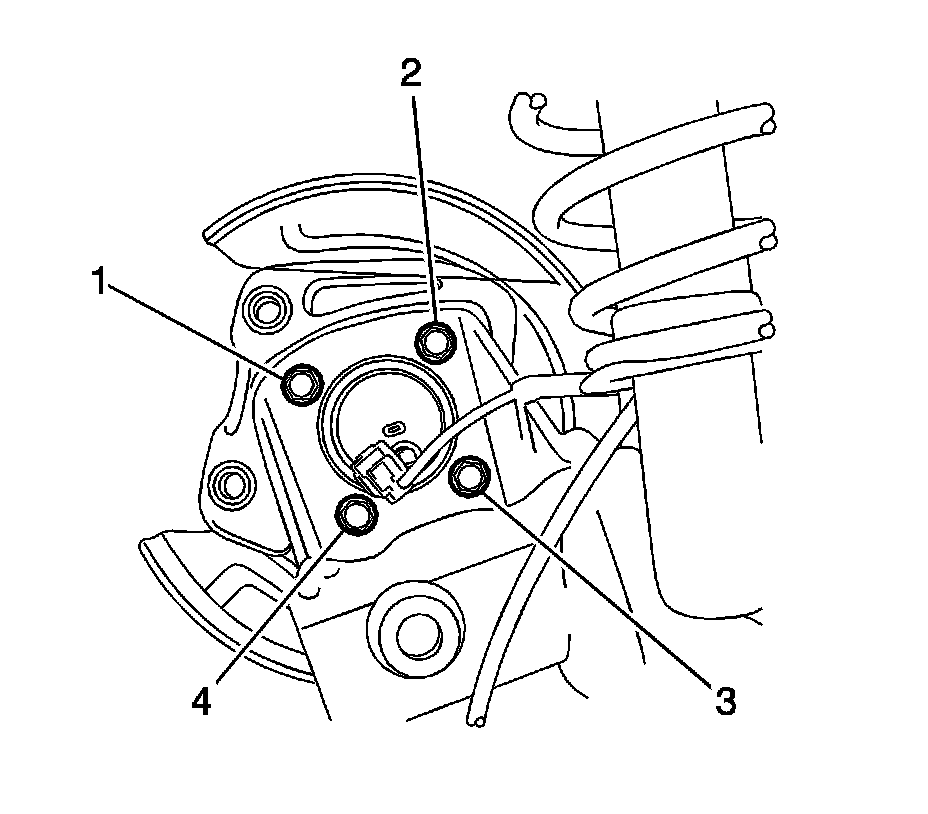 2
1
4
3