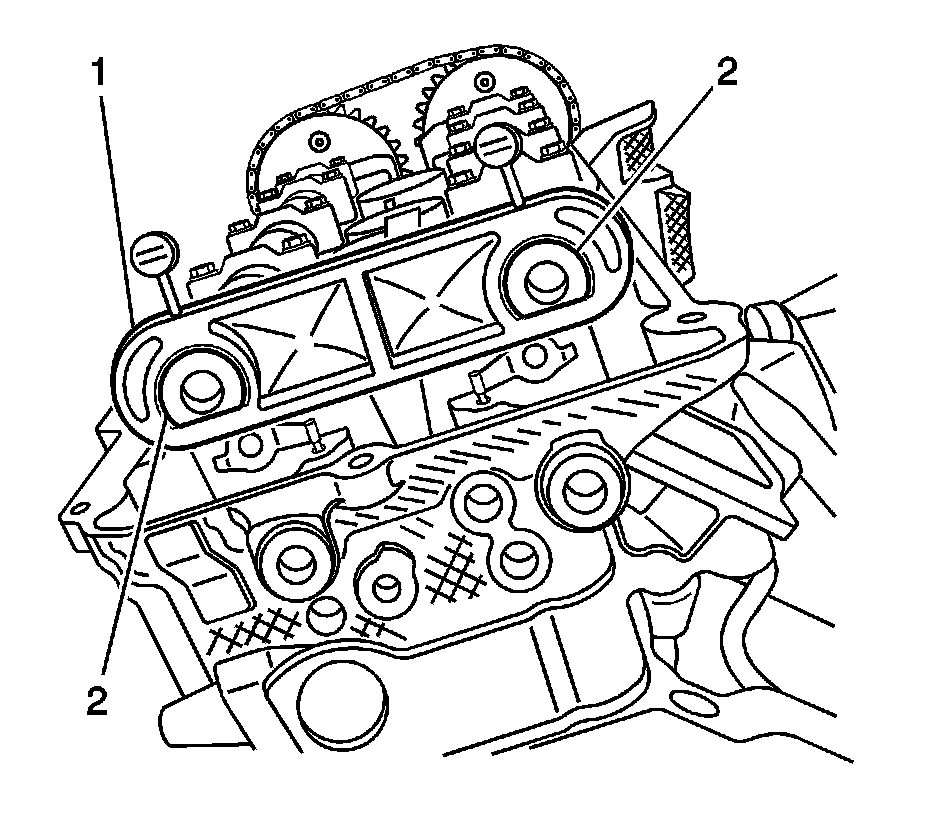 1
2
2