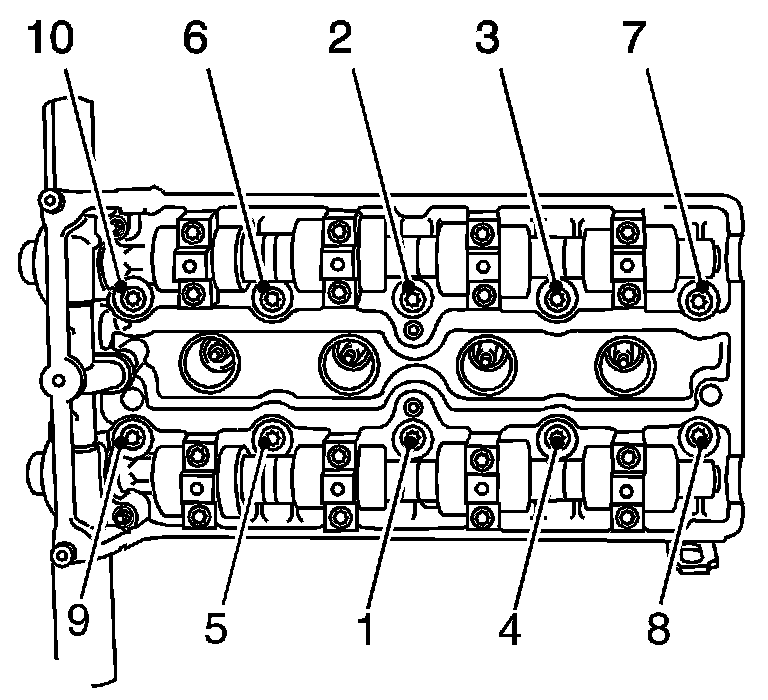 10
6
2
3
7
9
5
1
4
8