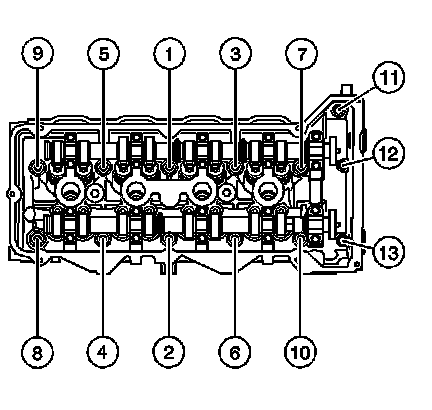 9
5
1
3
7
11
12
13
8
4
2
6
10