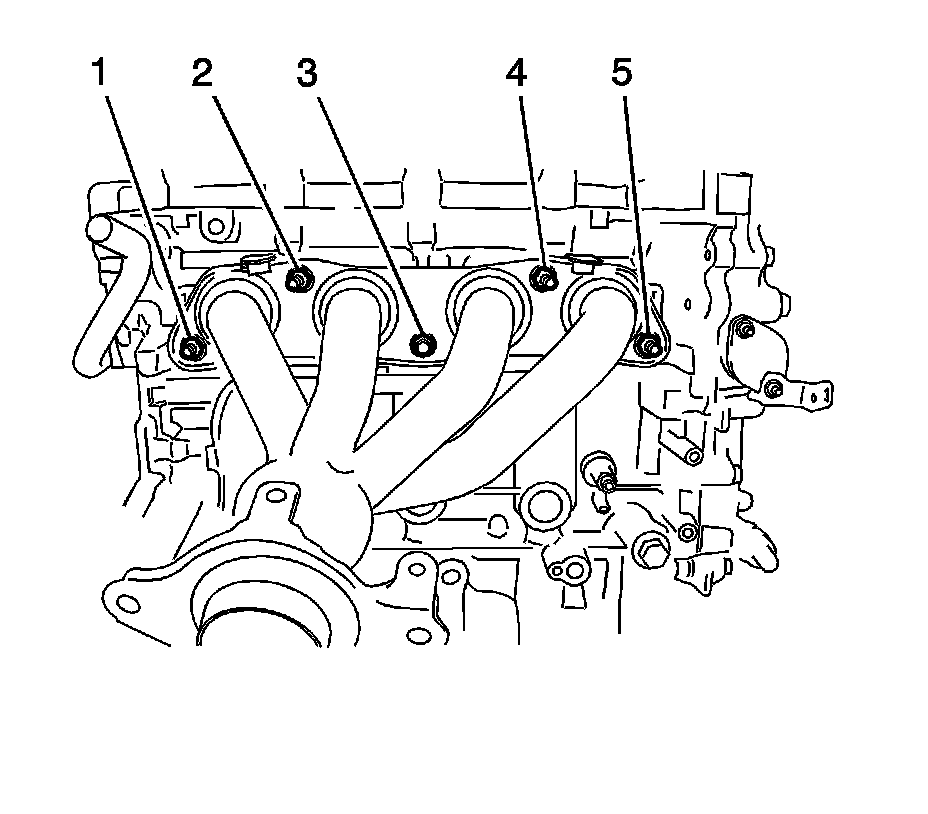 1
2
3
4
5