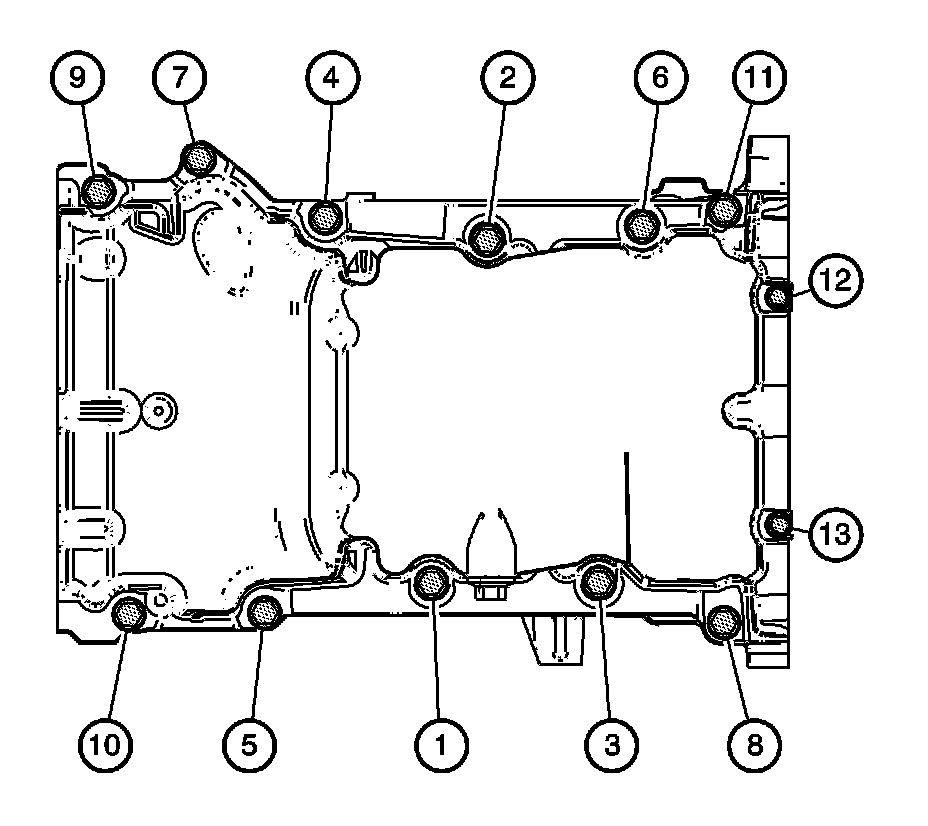 9
7
4
2
6
11
12
13
10
5
1
3
8