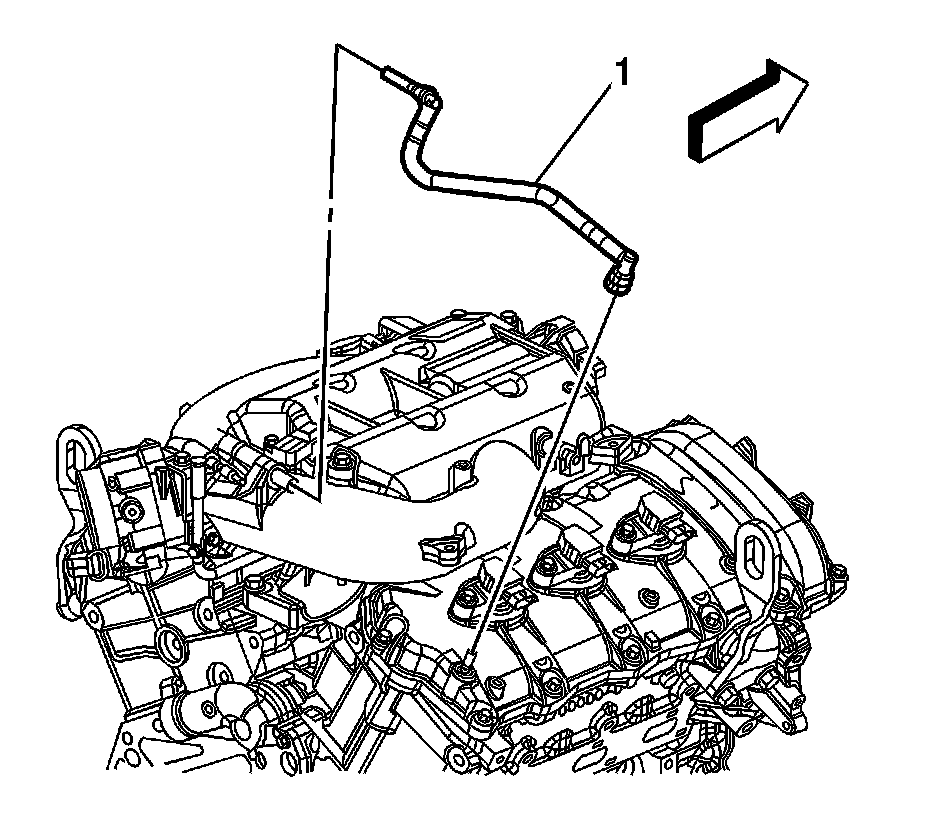 1