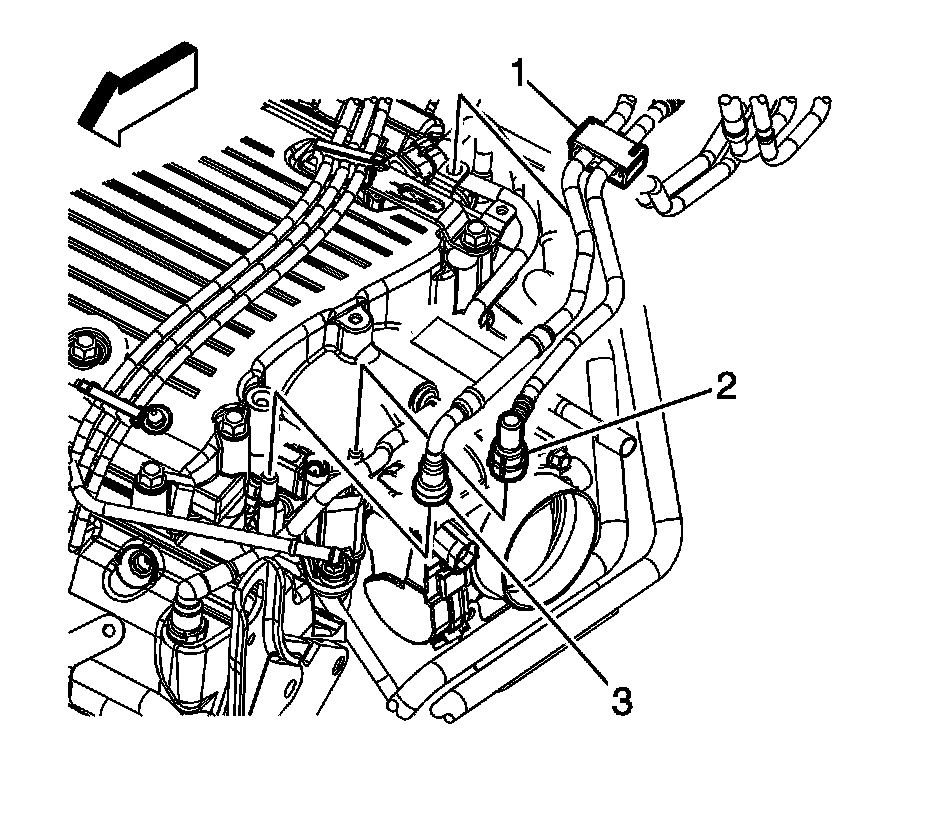 1
2
3