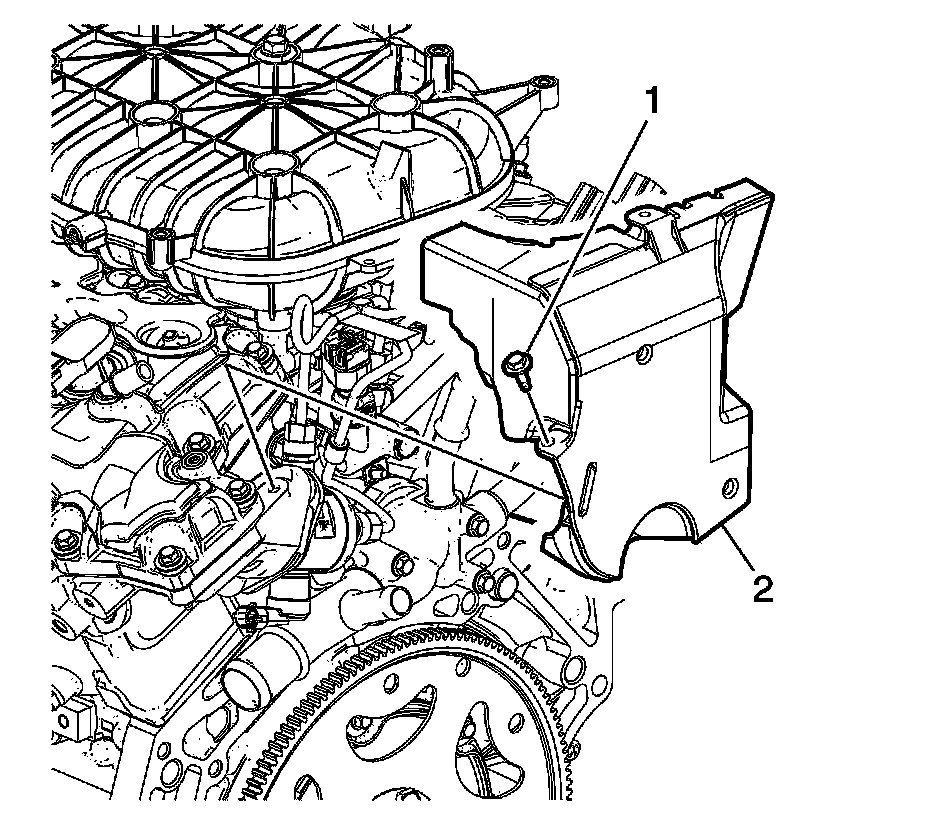 1

2