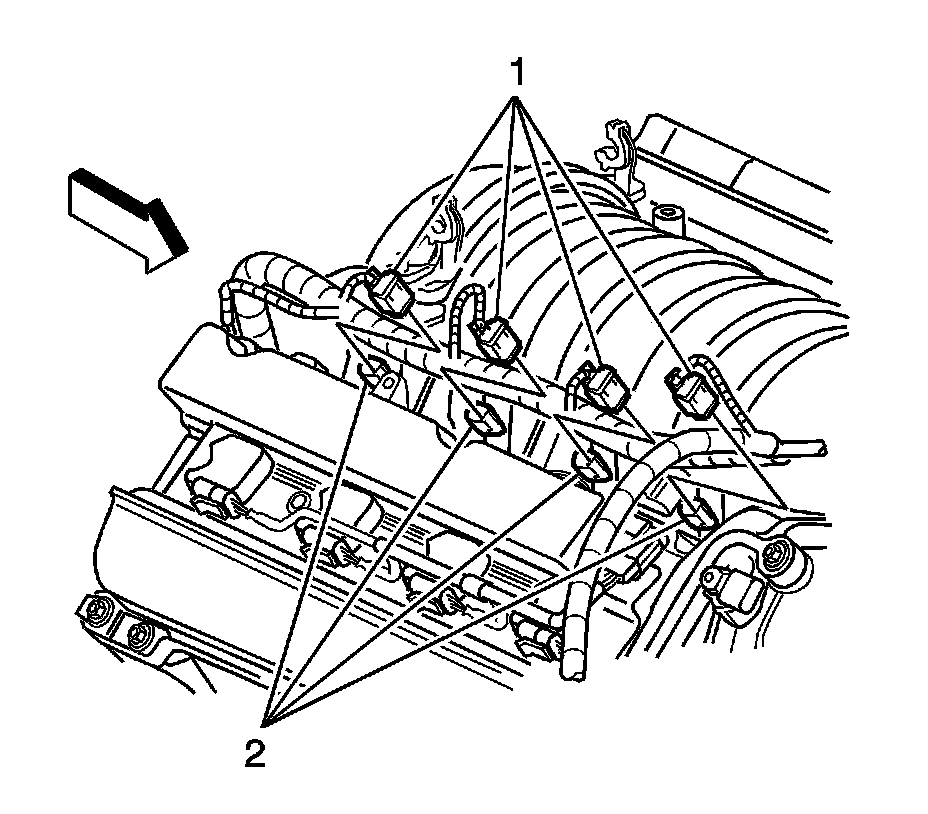 1

2